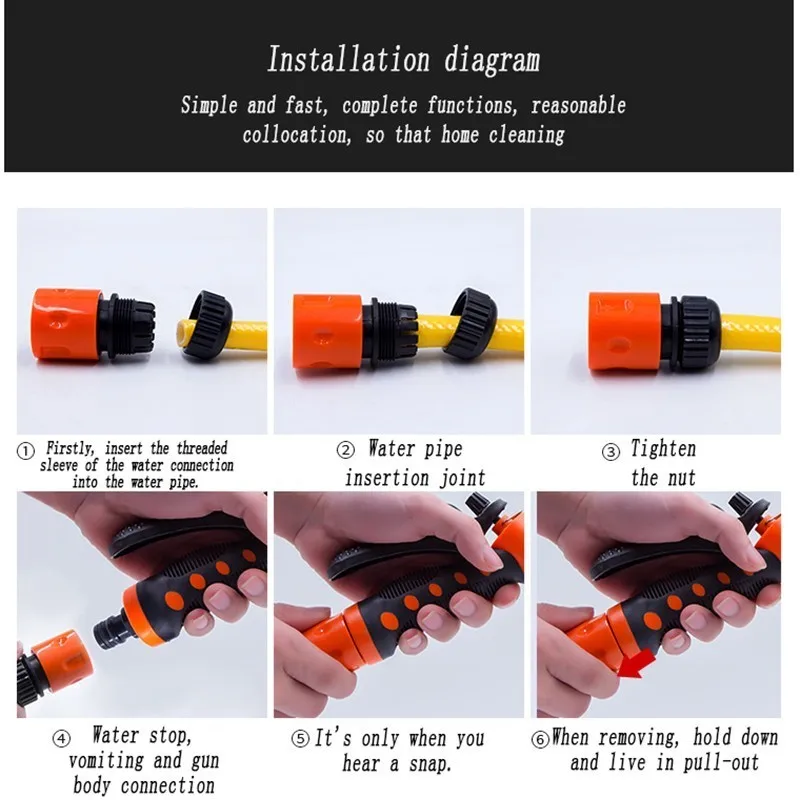 Installation diagram

Simple and fast, complete functions, reasonable collocation, so that home cleaning

① Firstly, insert the threaded sleeve of the water connection into the water pipe.

② Water pipe insertion joint

③ Tighten the nut

④ Water stop, vomiting and gun body connection

⑤ It's only when you hear a snap.

⑥ When removing, hold down and live in pull-out