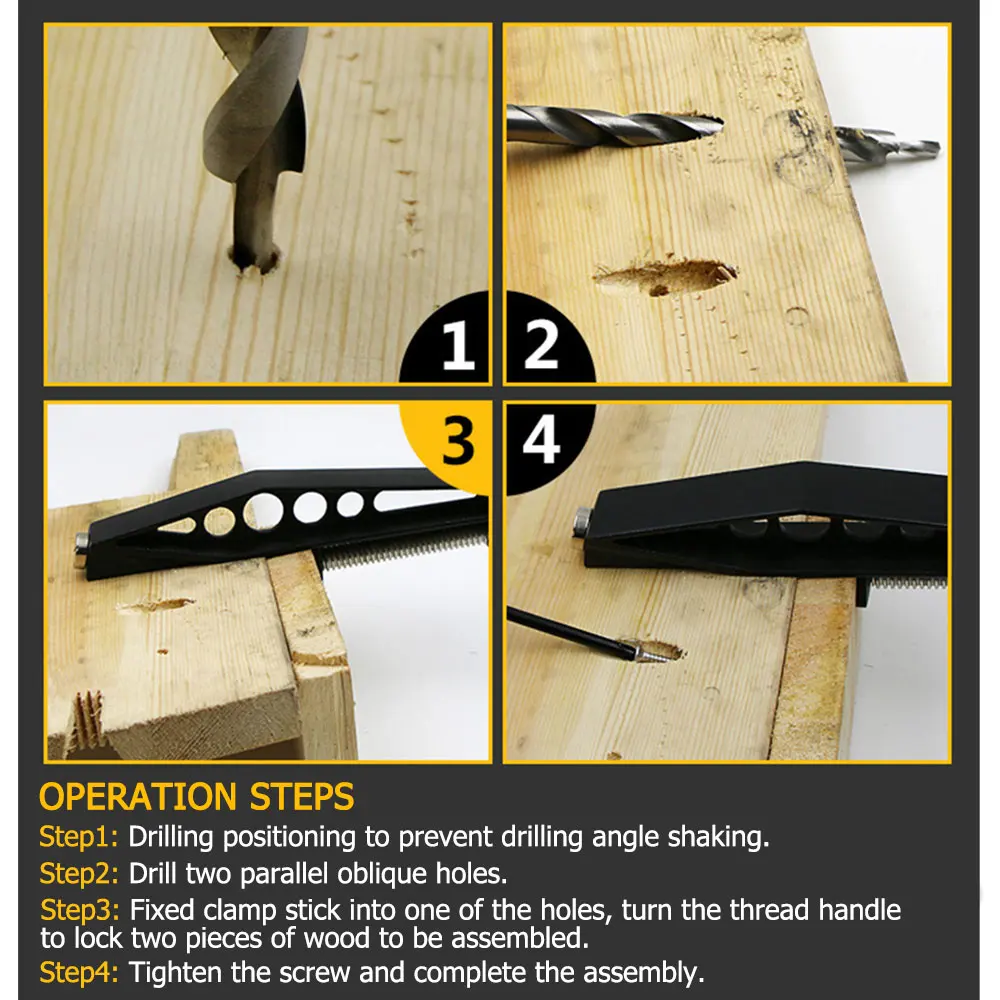 1 2
3 4

OPERATION STEPS
Step1: Drilling positioning to prevent drilling angle shaking.
Step2: Drill two parallel oblique holes.
Step3: Fixed clamp stick into one of the holes, turn the thread handle to lock two pieces of wood to be assembled.
Step4: Tighten the screw and complete the assembly.