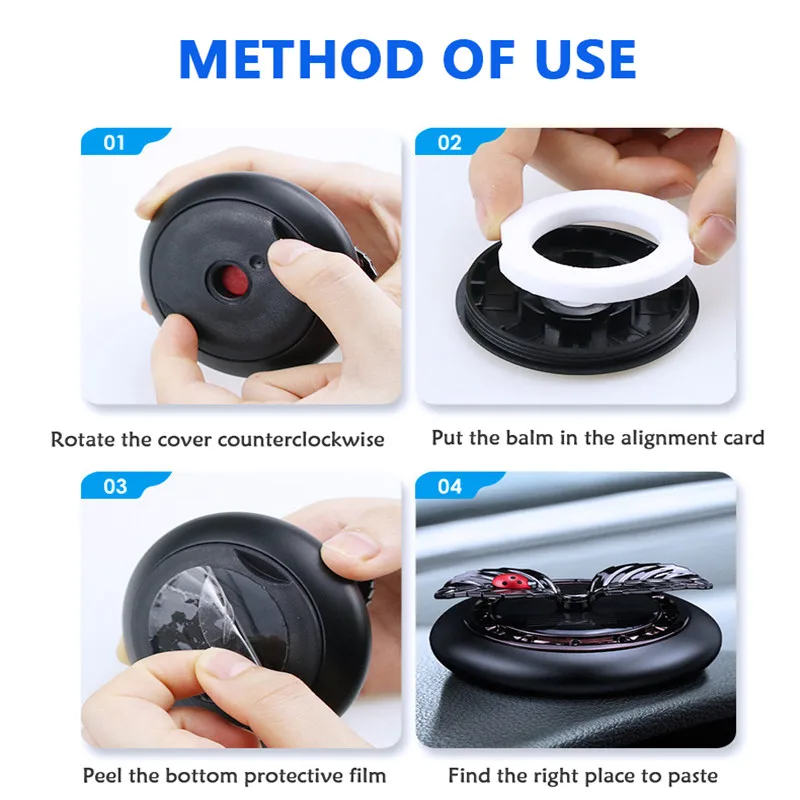 METHOD OF USE

01

Rotate the cover counterclockwise

02

Put the balm in the alignment card

03

Peel the bottom protective film

04

Find the right place to paste