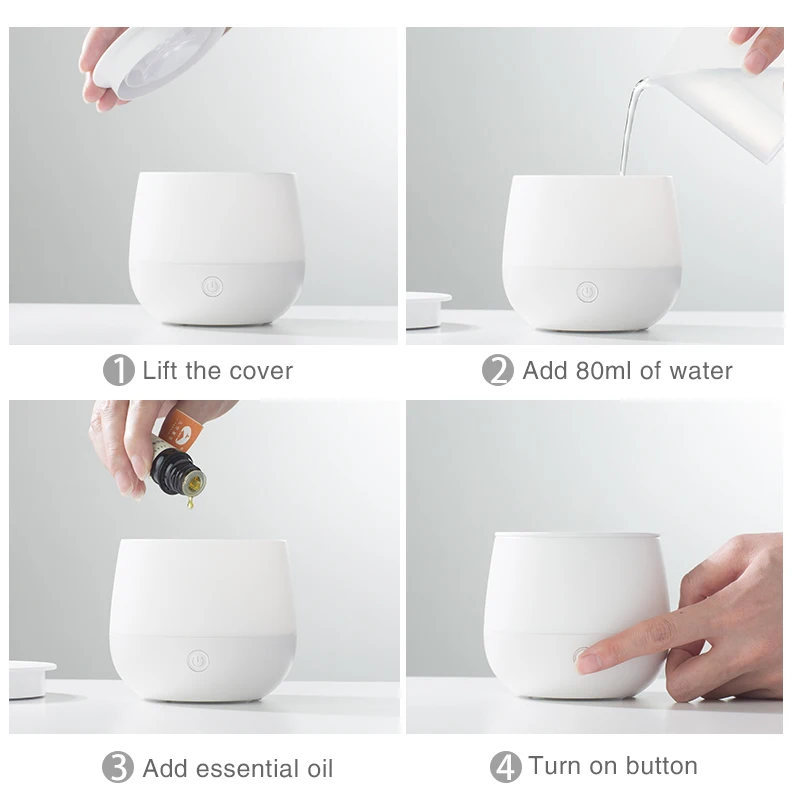 1 Lift the cover

2 Add 80ml of water

3 Add essential oil

4 Turn on button