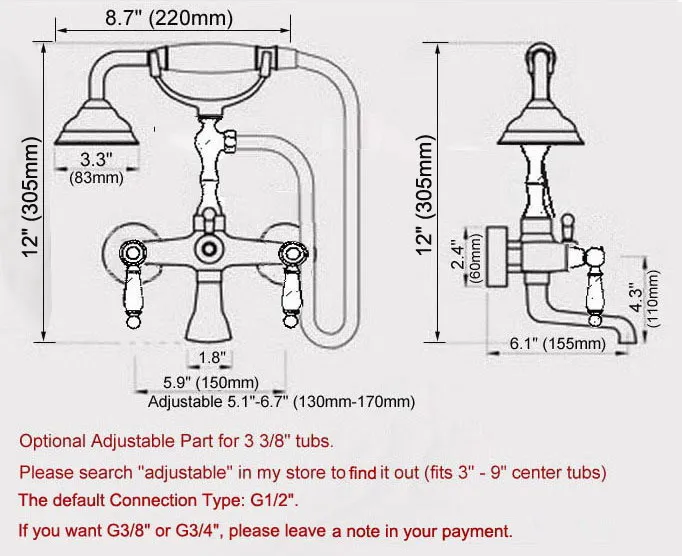 8.7" (220mm)

12" (305mm)

3.3" (83mm)

1.8"

5.9" (150mm)

Adjustable 5.1"-6.7" (130mm-170mm)

12" (305mm)

2.4" (60mm)

4.3" (110mm)

6.1" (155mm)

Optional Adjustable Part for 3 3/8" tubs.

Please search "adjustable" in my store to find it out (fits 3" - 9" center tubs)

The default Connection Type: G1/2".

If you want G3/8" or G3/4", please leave a note in your payment.