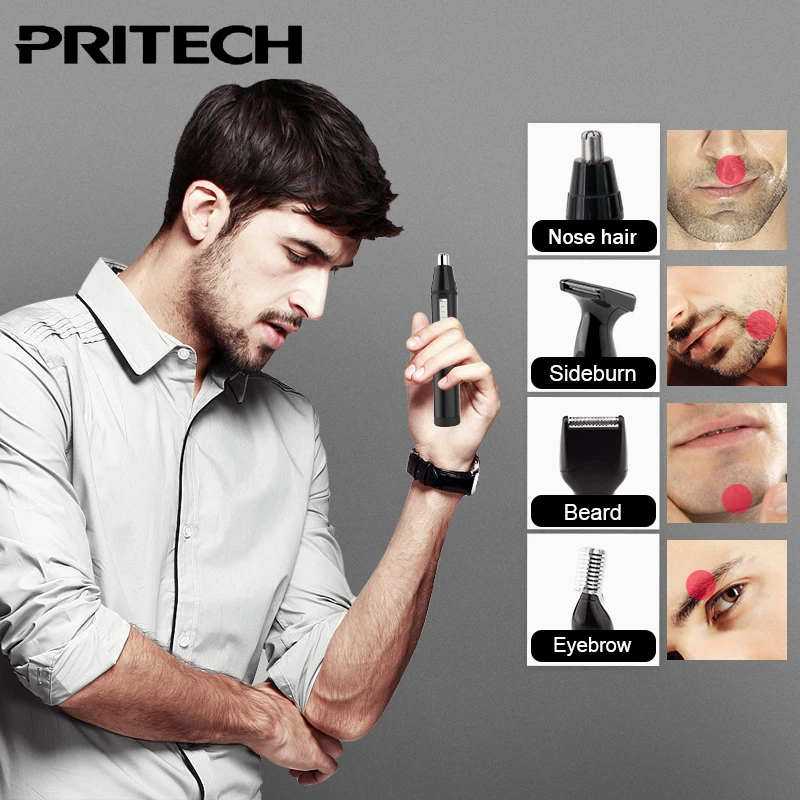 PRITECH

Nose hair

Sideburn

Beard

Eyebrow