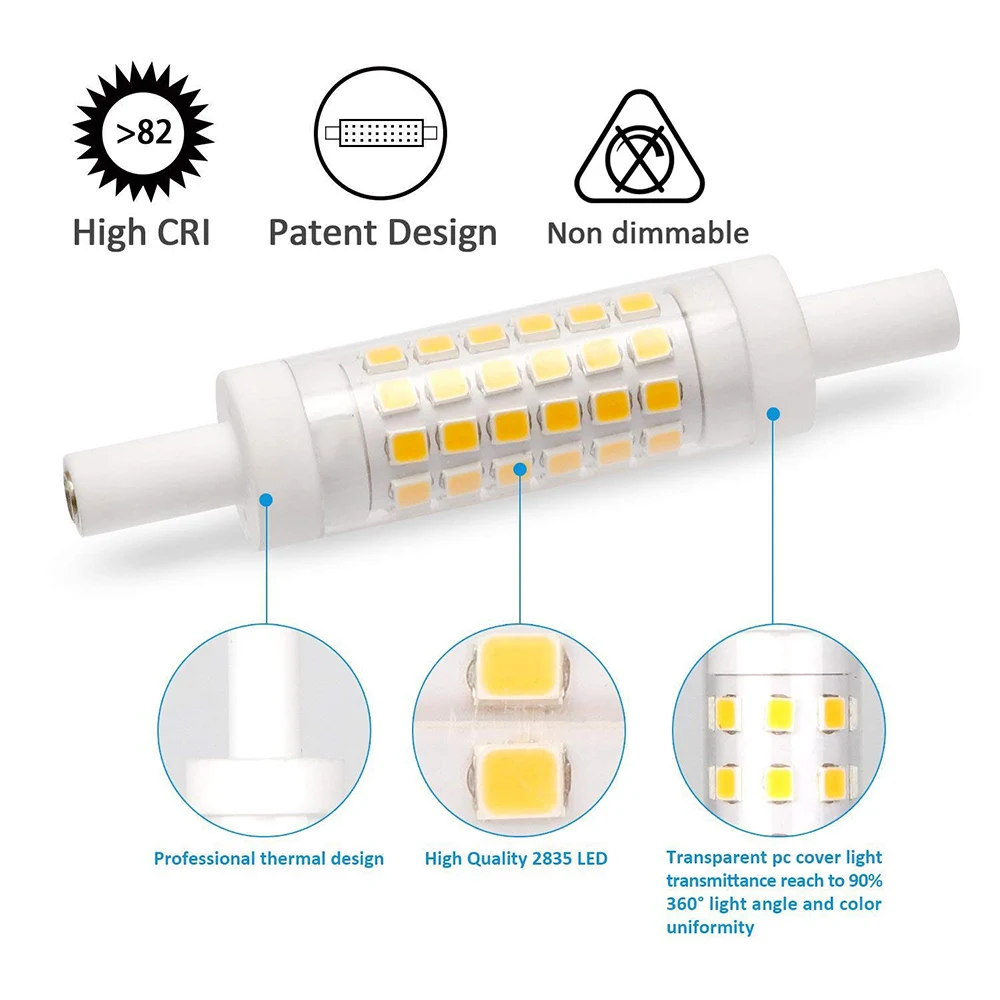 >82

High CRI

Patent Design

Non dimmable

Professional thermal design

High Quality 2835 LED

Transparent pc cover light transmittance reach to 90% 360° light angle and color uniformity