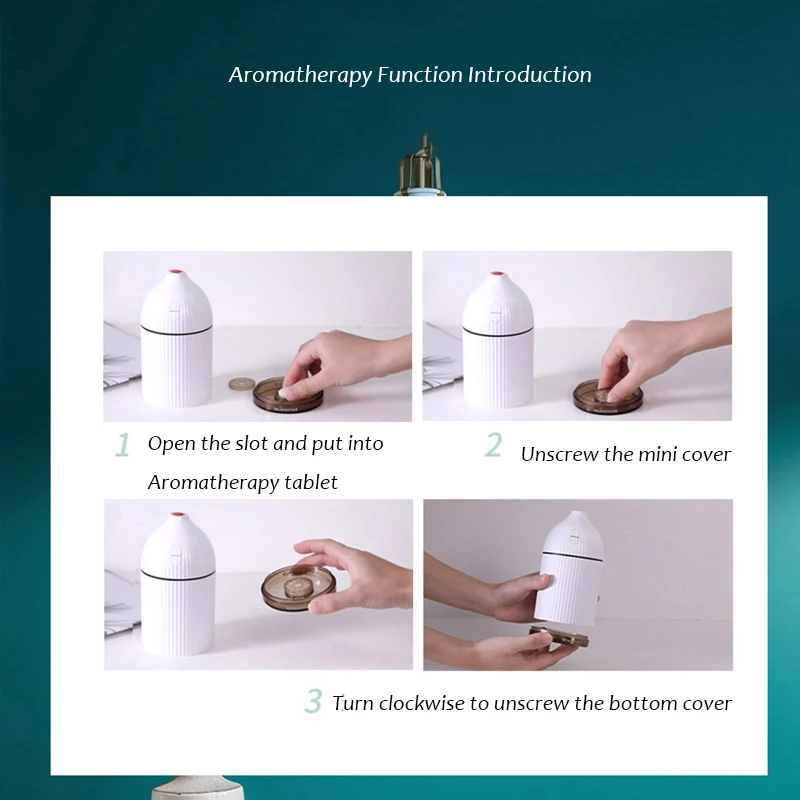 Aromatherapy Function Introduction

1 Open the slot and put into Aromatherapy tablet

2 Unscrew the mini cover

3 Turn clockwise to unscrew the bottom cover