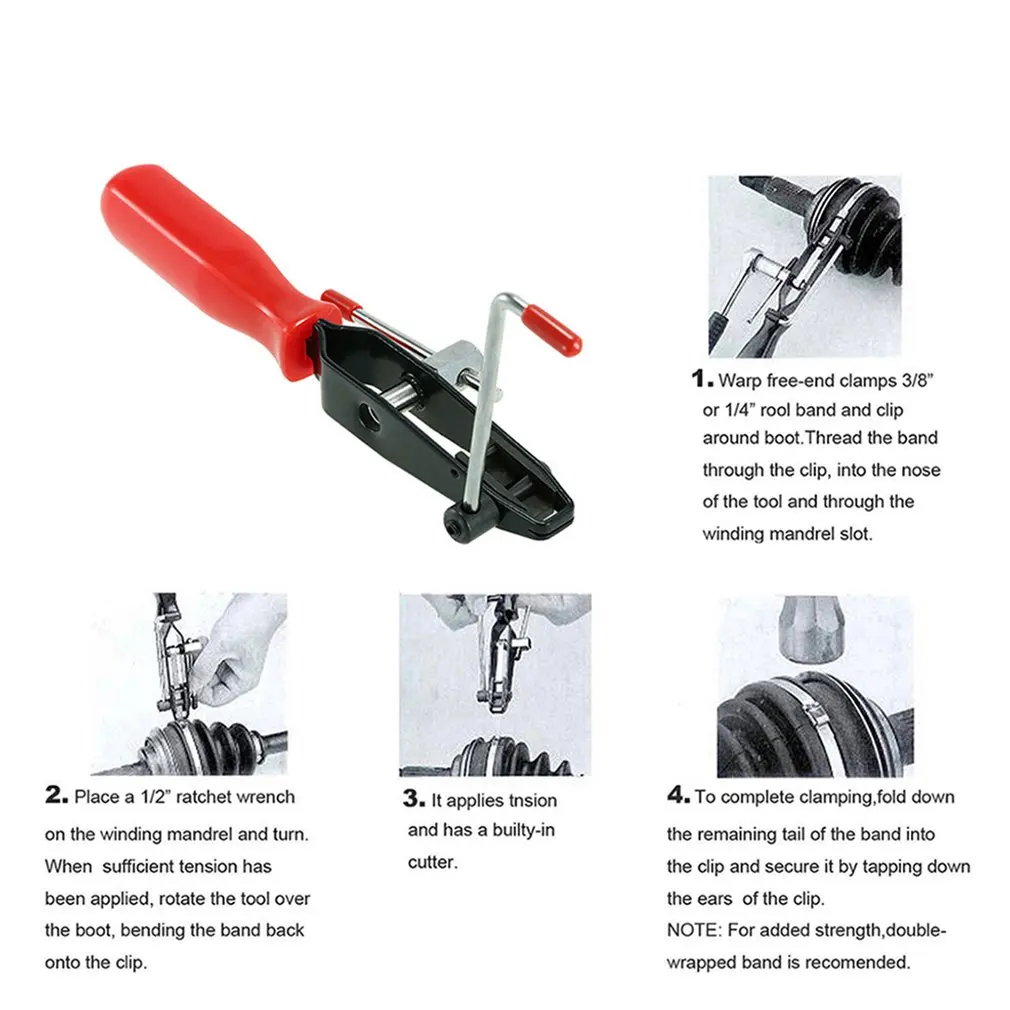 1. Warp free-end clamps 3/8" or 1/4" rool band and clip around boot.Thread the band through the clip, into the nose of the tool and through the winding mandrel slot.

2. Place a 1/2" ratchet wrench on the winding mandrel and turn. When sufficient tension has been applied, rotate the tool over the boot, bending the band back onto the clip.

3. It applies tnsion and has a builty-in cutter.

4. To complete clamping,fold down the remaining tail of the band into the clip and secure it by tapping down the ears of the clip.
NOTE: For added strength,double-wrapped band is recomended.