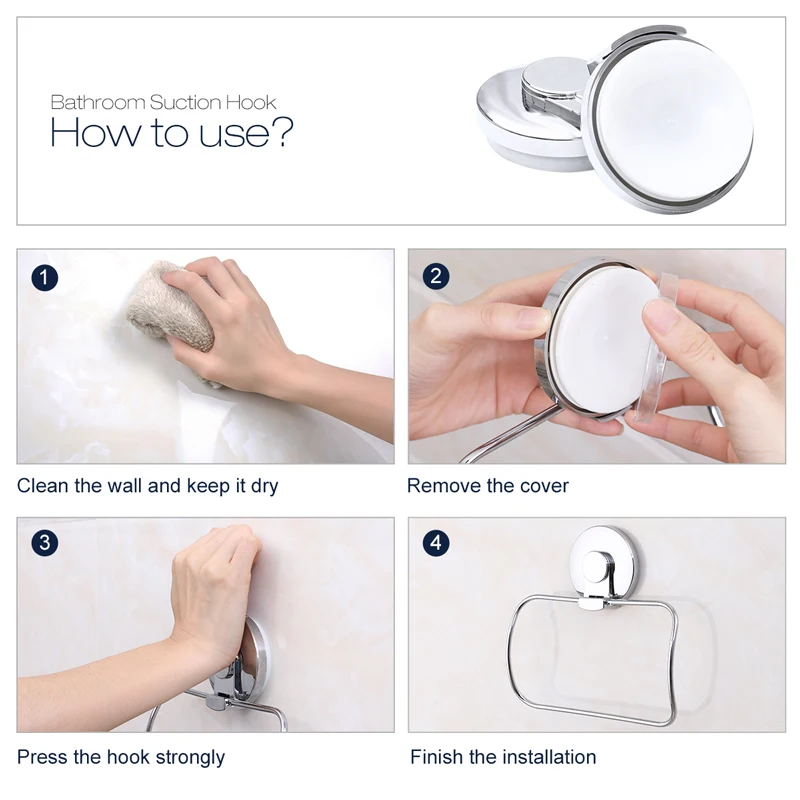 Bathroom Suction Hook
How to use?

1

Clean the wall and keep it dry

2

Remove the cover

3

Press the hook strongly

4

Finish the installation