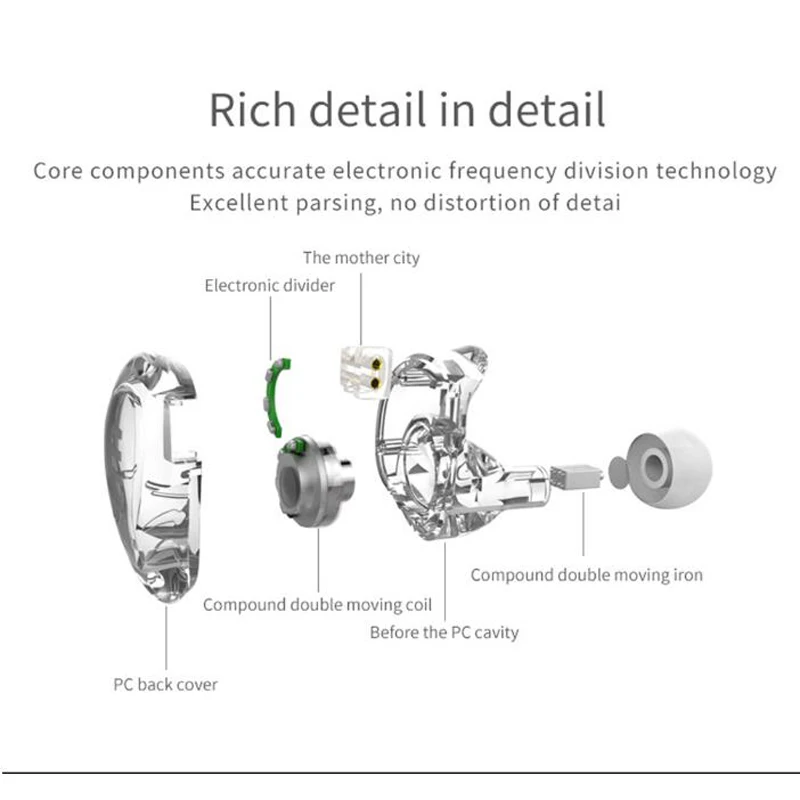 Rich detail in detail

Core components accurate electronic frequency division technology
Excellent parsing, no distortion of detai

The mother city

Electronic divider

Compound double moving iron

Compound double moving coil

Before the PC cavity

PC back cover