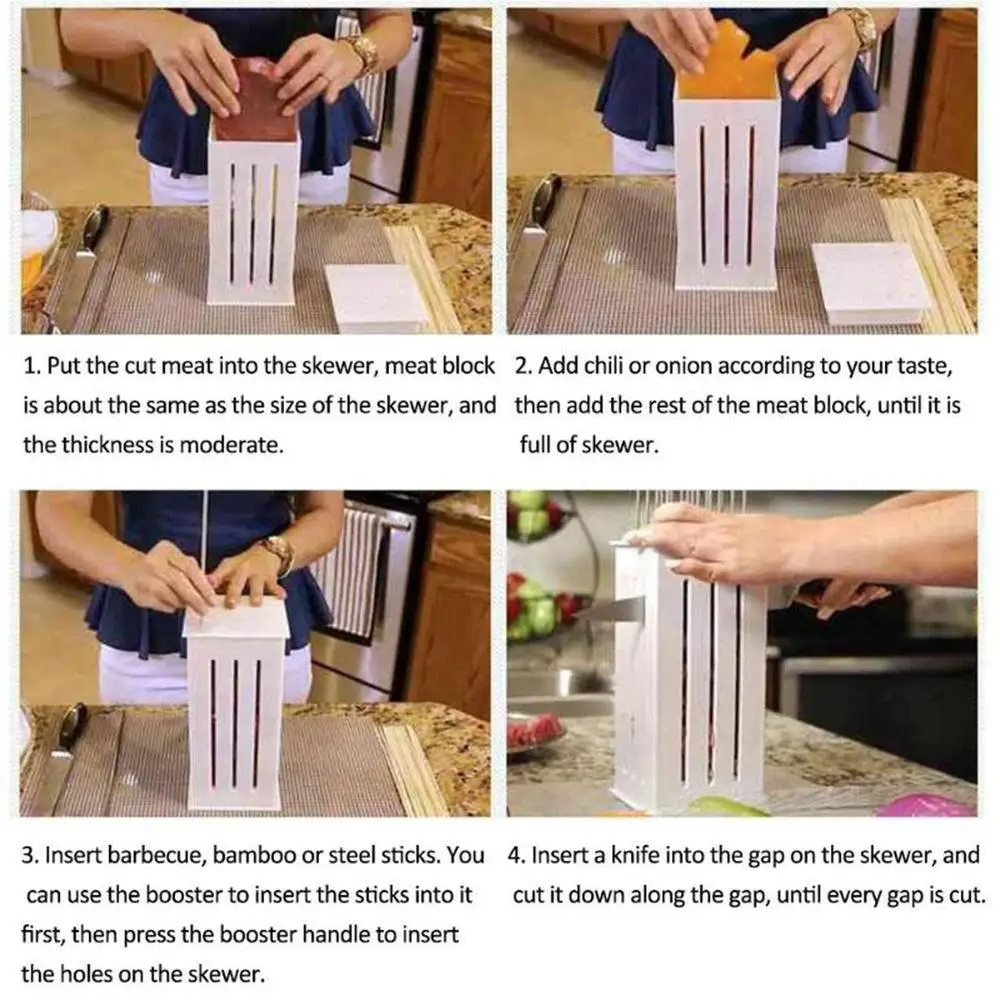 1. Put the cut meat into the skewer, meat block is about the same as the size of the skewer, and the thickness is moderate.

2. Add chili or onion according to your taste, then add the rest of the meat block, until it is full of skewer.

3. Insert barbecue, bamboo or steel sticks. You can use the booster to insert the sticks into it first, then press the booster handle to insert the holes on the skewer.

4. Insert a knife into the gap on the skewer, and cut it down along the gap, until every gap is cut.