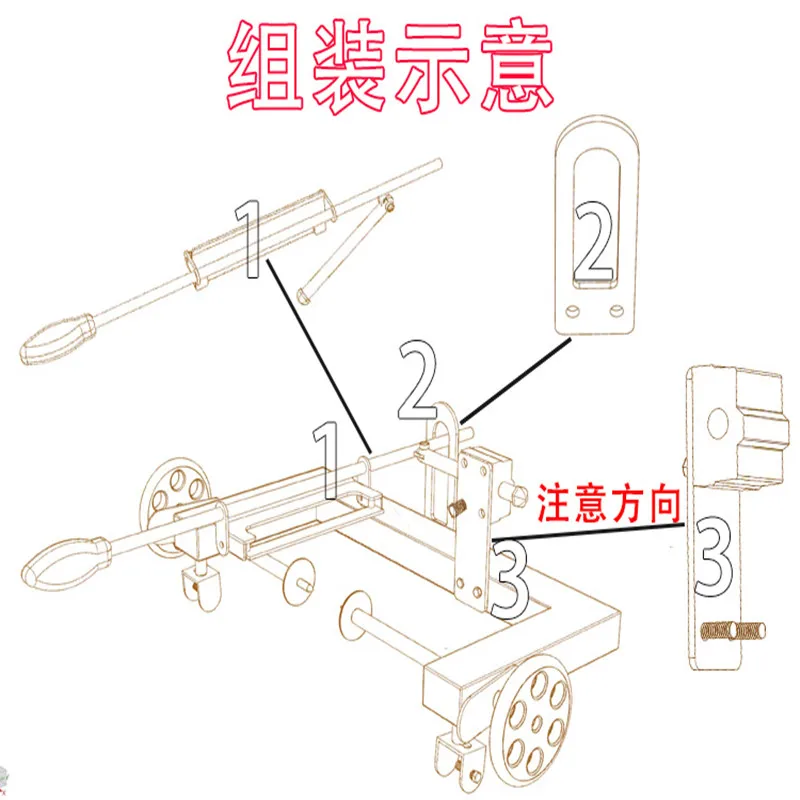 组装示意

1

2

2

1

注意方向

3

3