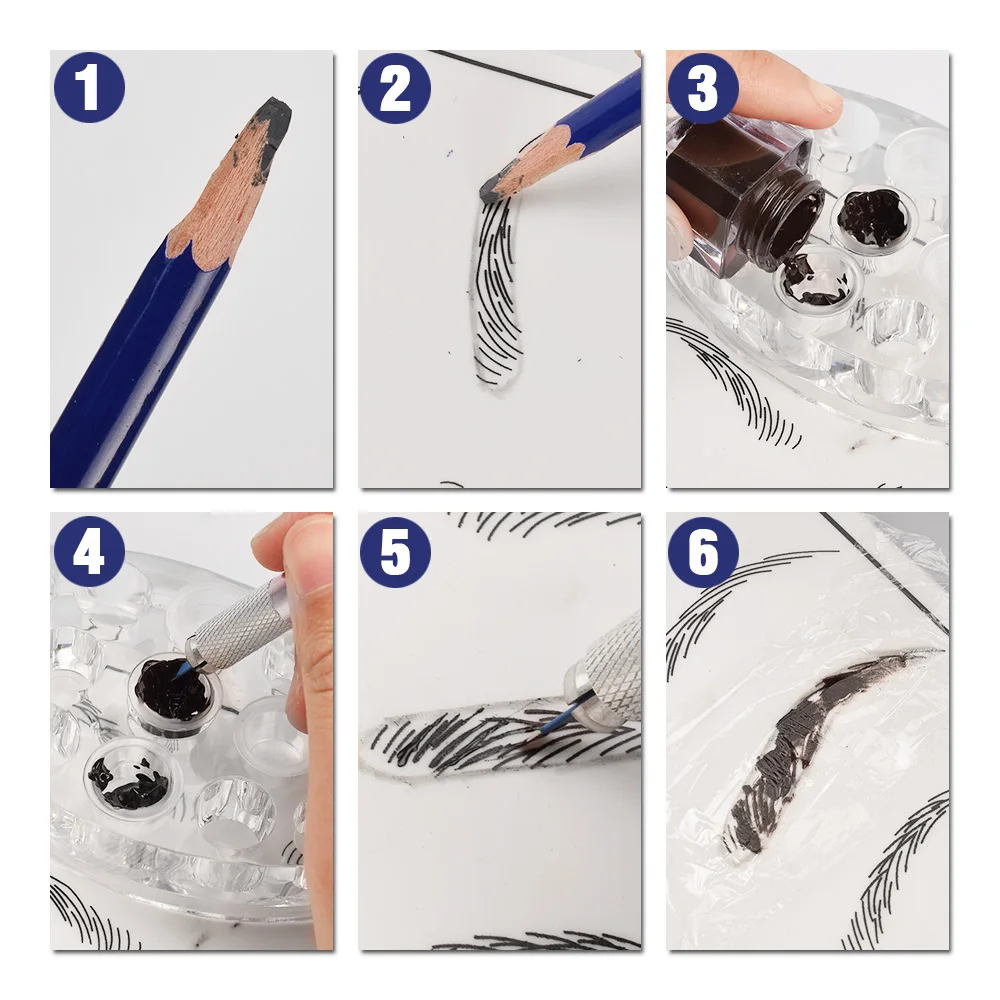 1
2
3
4
5
6