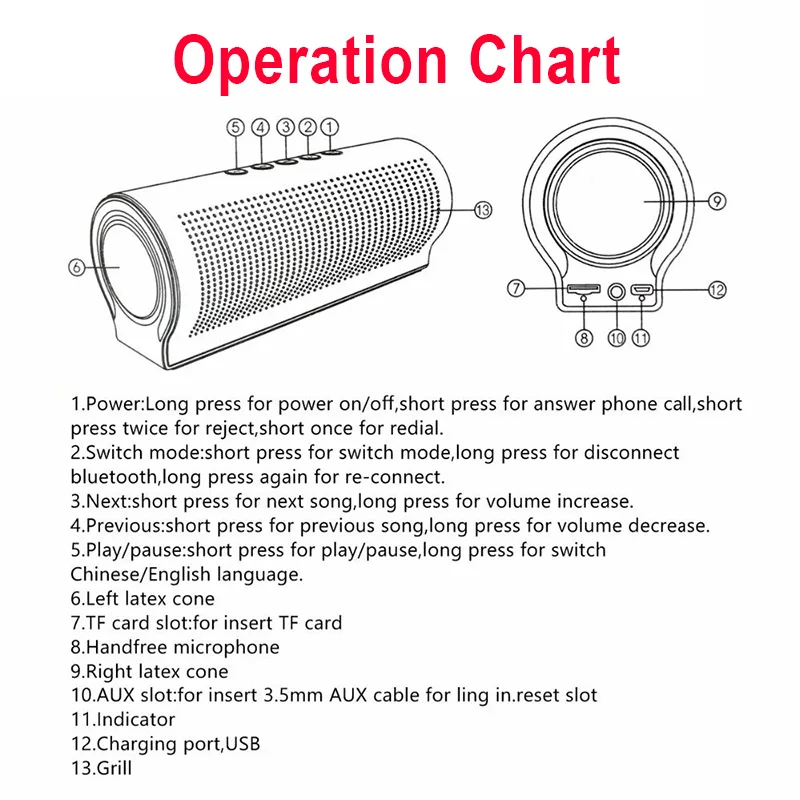 Operation Chart

⑤ ④ ③ ② ①

⑬

⑥

⑨

⑦

⑫

⑧ ⑩ ⑪

1.Power:Long press for power on/off,short press for answer phone call,short press twice for reject,short once for redial.
2.Switch mode:short press for switch mode,long press for disconnect bluetooth,long press again for re-connect.
3.Next:short press for next song,long press for volume increase.
4.Previous:short press for previous song,long press for volume decrease.
5.Play/pause:short press for play/pause,long press for switch Chinese/English language.
6.Left latex cone
7.TF card slot:for insert TF card
8.Handfree microphone
9.Right latex cone
10.AUX slot:for insert 3.5mm AUX cable for ling in.reset slot
11.Indicator
12.Charging port,USB
13.Grill