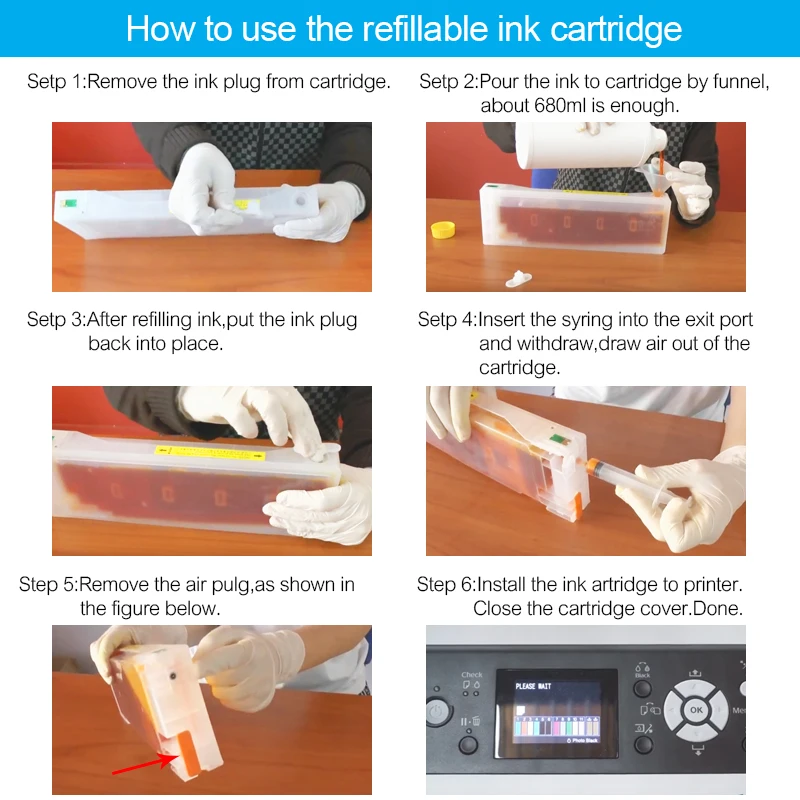 How to use the refillable ink cartridge

Setp 1:Remove the ink plug from cartridge.

Setp 2:Pour the ink to cartridge by funnel, about 680ml is enough.

Setp 3:After refilling ink,put the ink plug back into place.

Setp 4:Insert the syring into the exit port and withdraw,draw air out of the cartridge.

Step 5:Remove the air pulg,as shown in the figure below.

Step 6:Install the ink artridge to printer. Close the cartridge cover.Done.

Check

PLEASE WAIT

Photo Black

Black

OK

Me