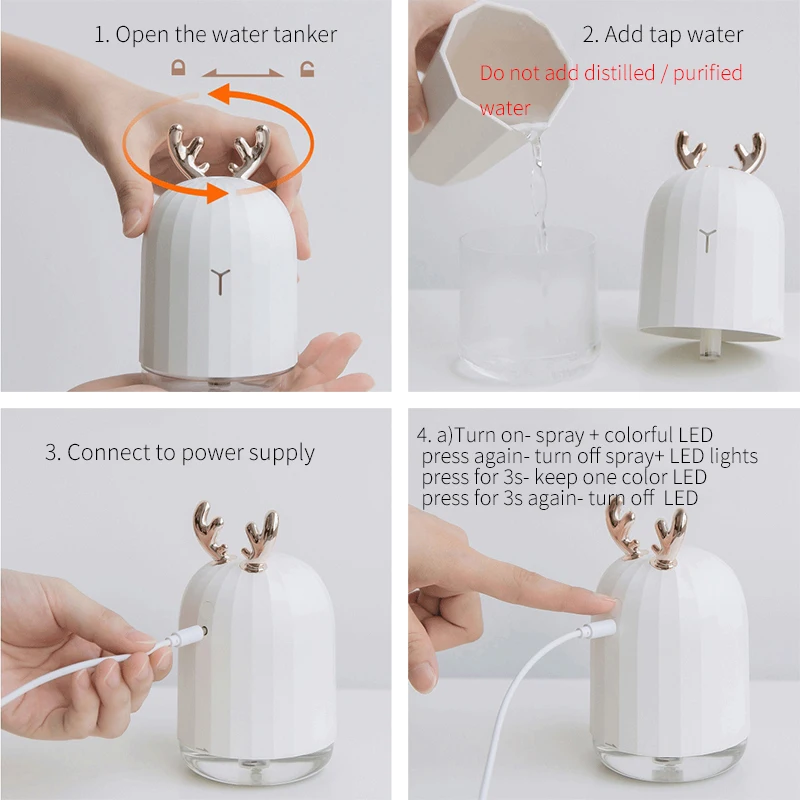 1. Open the water tanker

2. Add tap water

Do not add distilled / purified water

3. Connect to power supply

4. a)Turn on- spray + colorful LED
press again- turn off spray+ LED lights
press for 3s- keep one color LED
press for 3s again- turn off LED