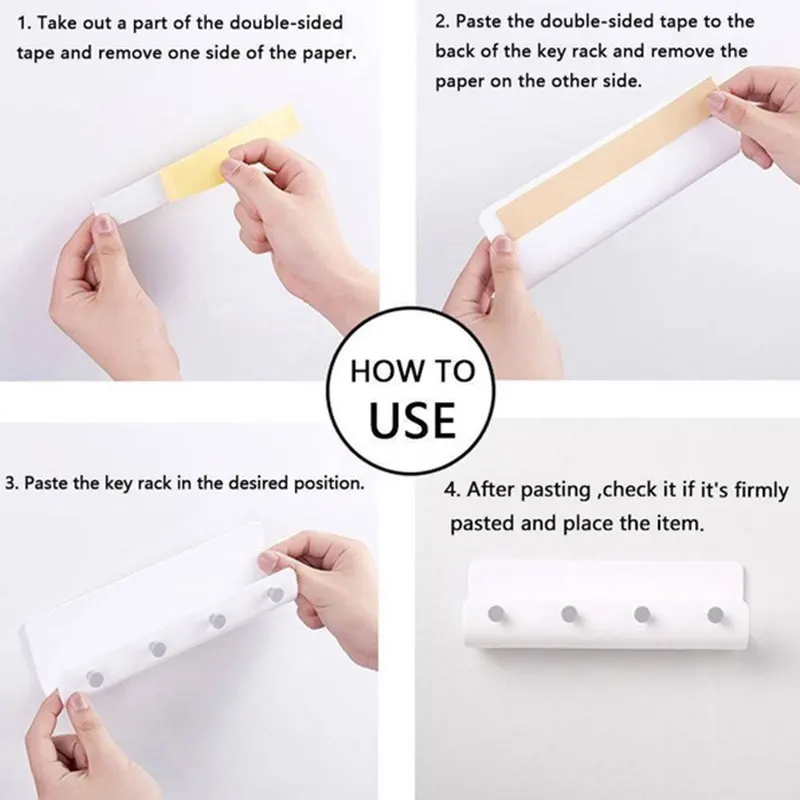 1. Take out a part of the double-sided tape and remove one side of the paper.

2. Paste the double-sided tape to the back of the key rack and remove the paper on the other side.

HOW TO USE

3. Paste the key rack in the desired position.

4. After pasting ,check it if it's firmly pasted and place the item.