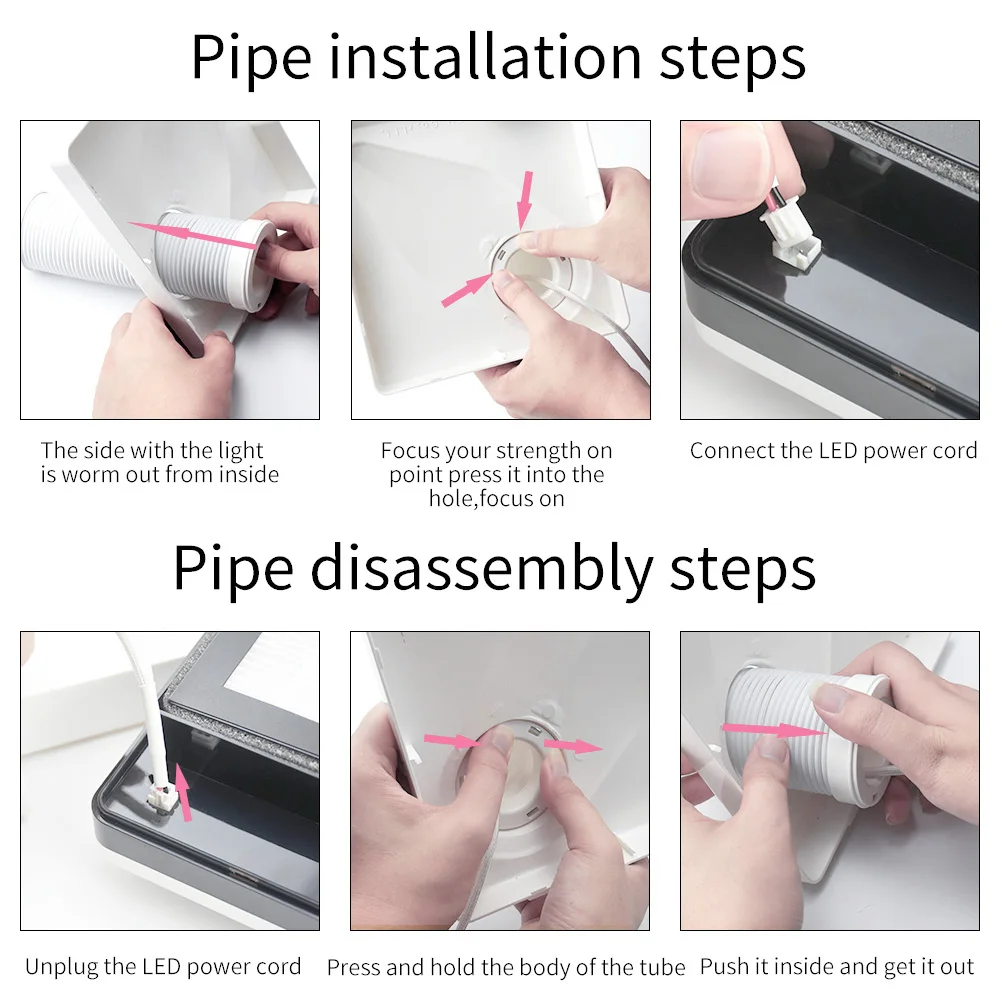 Pipe installation steps

The side with the light is worm out from inside

Focus your strength on point press it into the hole,focus on

Connect the LED power cord

Pipe disassembly steps

Unplug the LED power cord

Press and hold the body of the tube

Push it inside and get it out