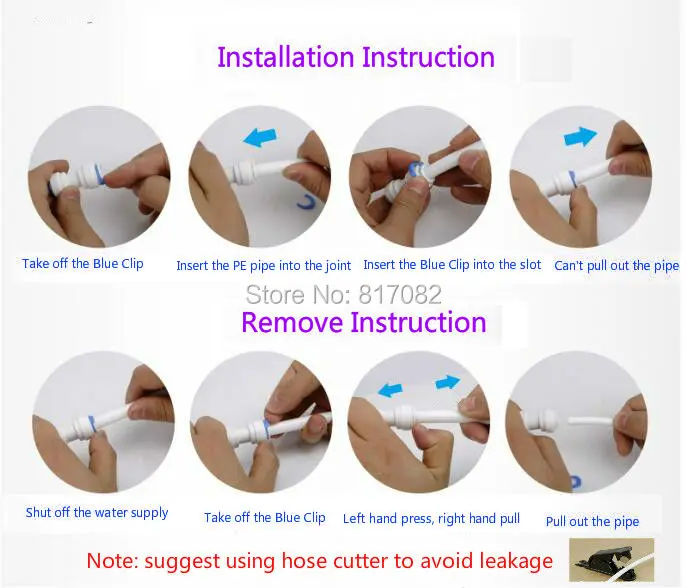 Installation Instruction

Take off the Blue Clip

Insert the PE pipe into the joint

Insert the Blue Clip into the slot

Can't pull out the pipe

Store No: 817082

Remove Instruction

Shut off the water supply

Take off the Blue Clip

Left hand press, right hand pull

Pull out the pipe

Note: suggest using hose cutter to avoid leakage