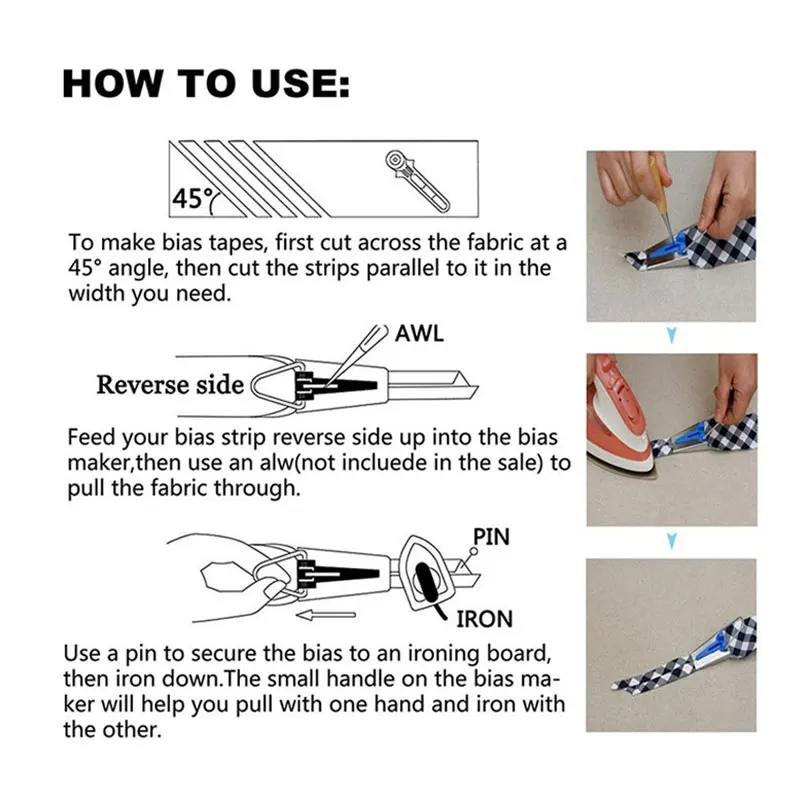 HOW TO USE:

45°

To make bias tapes, first cut across the fabric at a 45° angle, then cut the strips parallel to it in the width you need.

AWL

Reverse side

Feed your bias strip reverse side up into the bias maker,then use an alw(not incluede in the sale) to pull the fabric through.

PIN

IRON

Use a pin to secure the bias to an ironing board, then iron down.The small handle on the bias maker will help you pull with one hand and iron with the other.