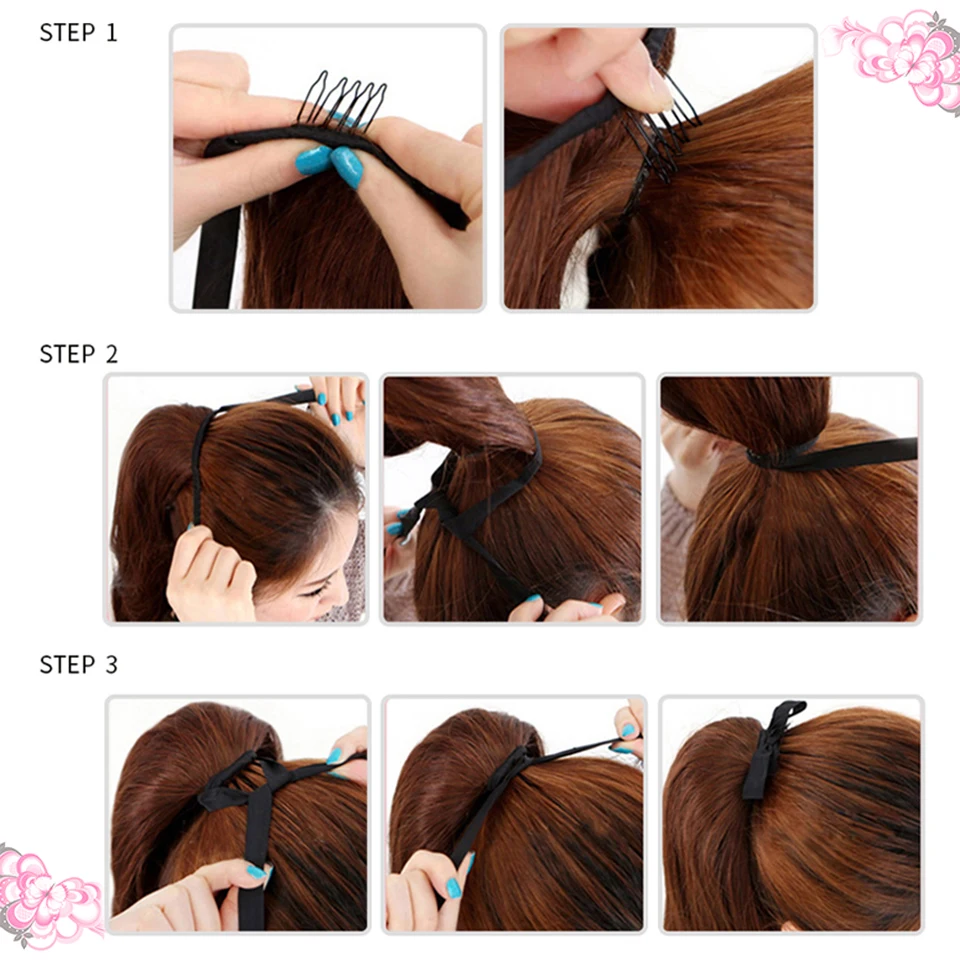 STEP 1

STEP 2

STEP 3