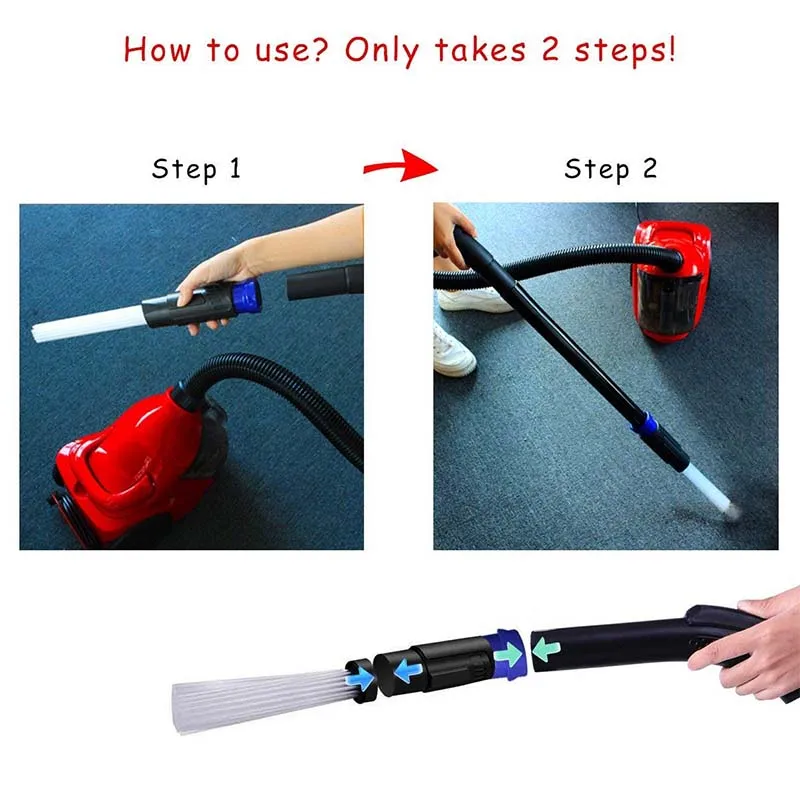 How to use? Only takes 2 steps!

Step 1

Step 2