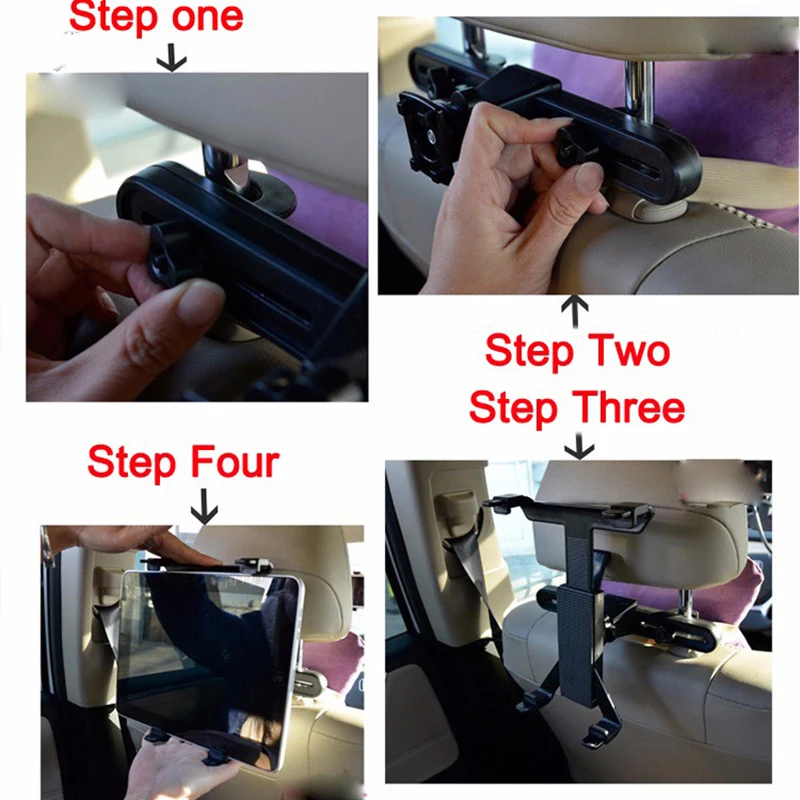 Step one

Step Two
Step Three

Step Four