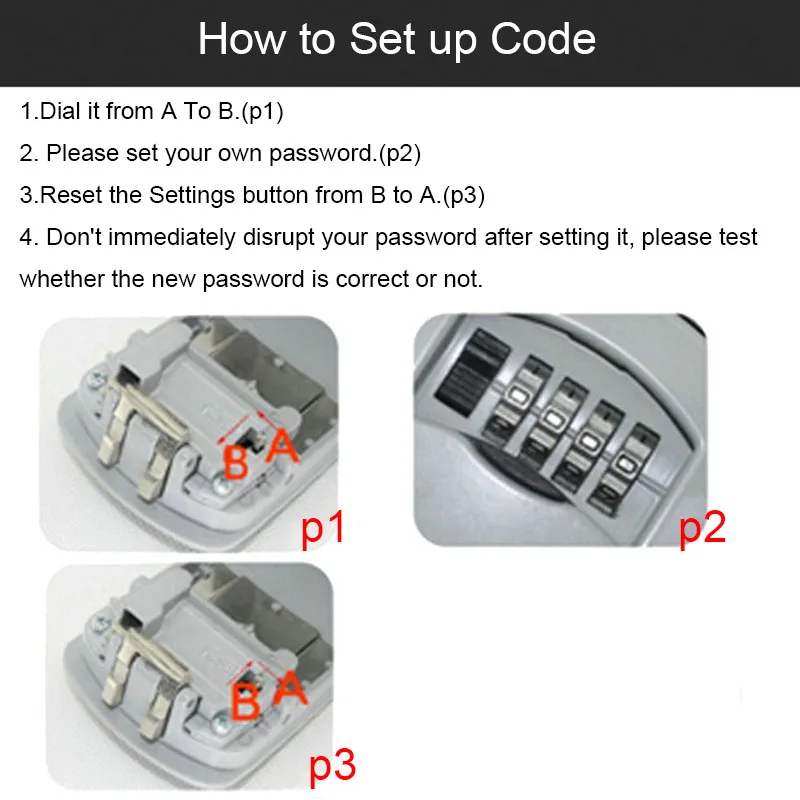 How to Set up Code

1.Dial it from A To B.(p1)

2. Please set your own password.(p2)

3.Reset the Settings button from B to A.(p3)

4. Don't immediately disrupt your password after setting it, please test whether the new password is correct or not.

B A

p1

p2

B A

p3