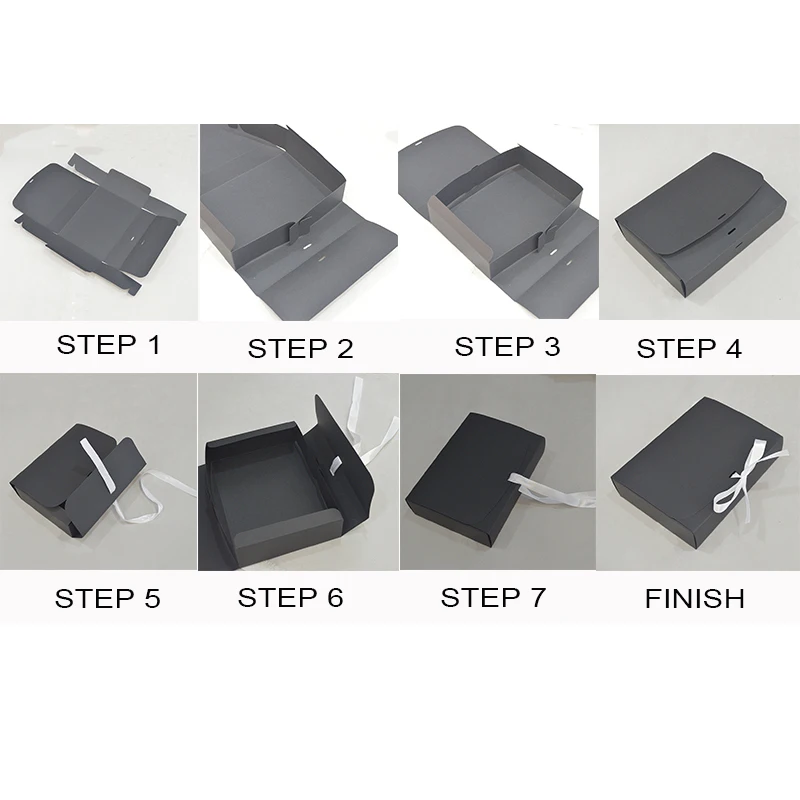 STEP 1 STEP 2 STEP 3 STEP 4

STEP 5 STEP 6 STEP 7 FINISH