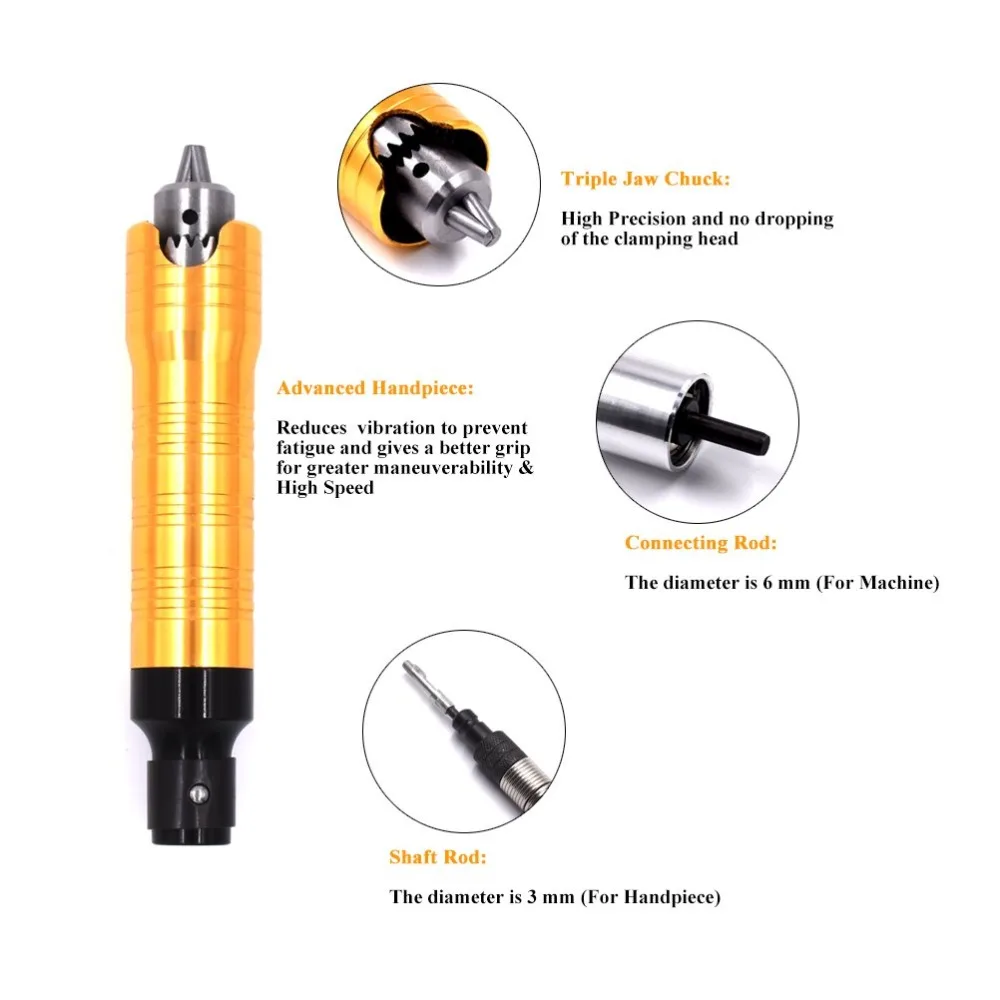 Triple Jaw Chuck:

High Precision and no dropping of the clamping head

Advanced Handpiece:

Reduces vibration to prevent fatigue and gives a better grip for greater maneuverability & High Speed

Connecting Rod:

The diameter is 6 mm (For Machine)

Shaft Rod:

The diameter is 3 mm (For Handpiece)