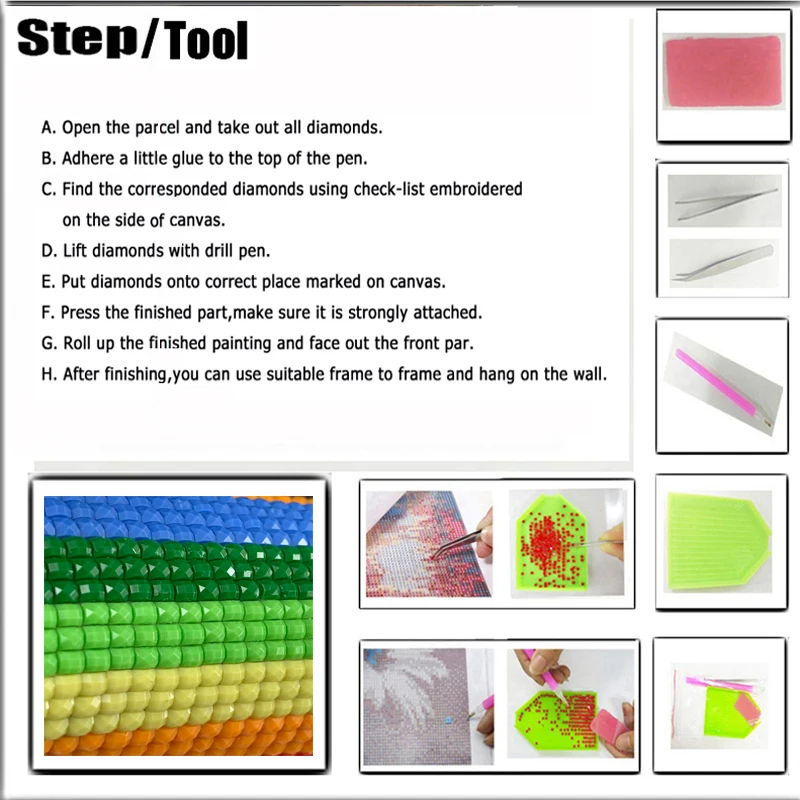 Step/Tool

A. Open the parcel and take out all diamonds.
B. Adhere a little glue to the top of the pen.
C. Find the corresponded diamonds using check-list embroidered on the side of canvas.
D. Lift diamonds with drill pen.
E. Put diamonds onto correct place marked on canvas.
F. Press the finished part,make sure it is strongly attached.
G. Roll up the finished painting and face out the front par.
H. After finishing,you can use suitable frame to frame and hang on the wall.