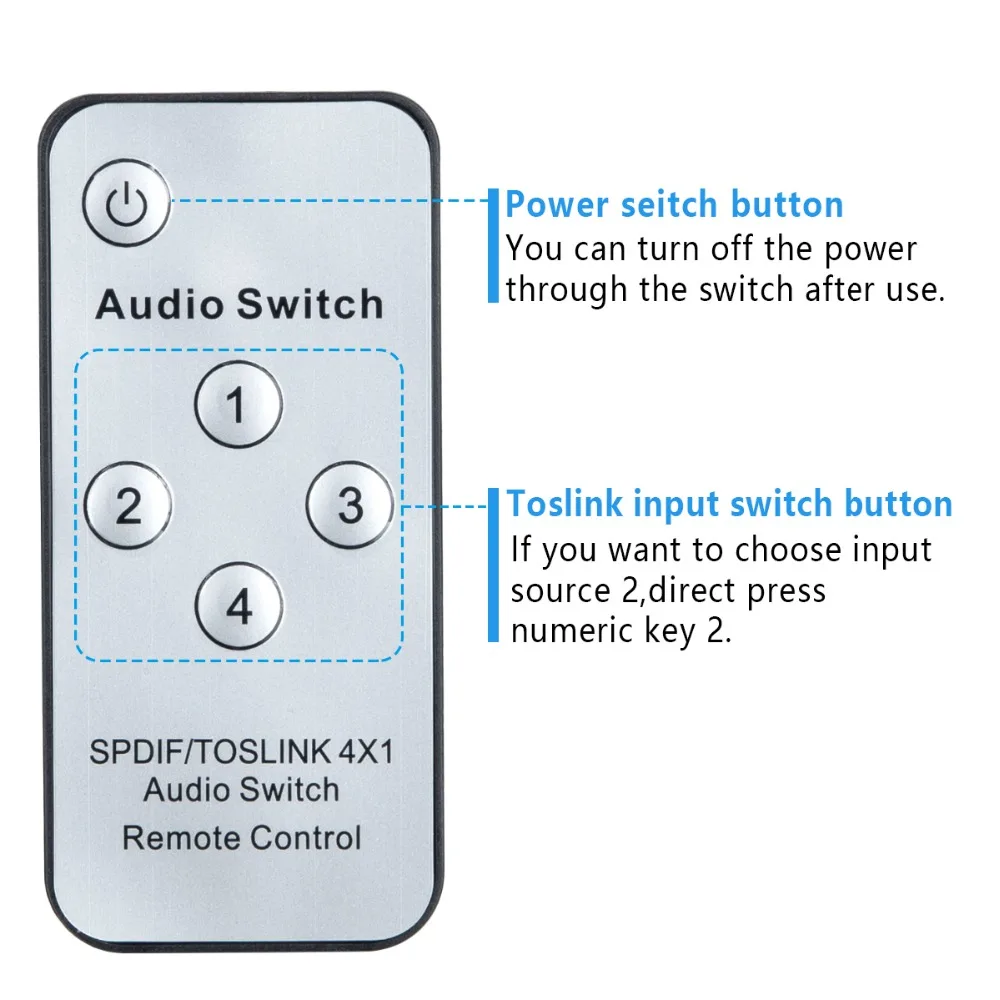 Audio Switch

1

2

3

4

SPDIF/TOSLINK 4X1
Audio Switch
Remote Control

Power seitch button
You can turn off the power through the switch after use.

Toslink input switch button
If you want to choose input source 2,direct press numeric key 2.