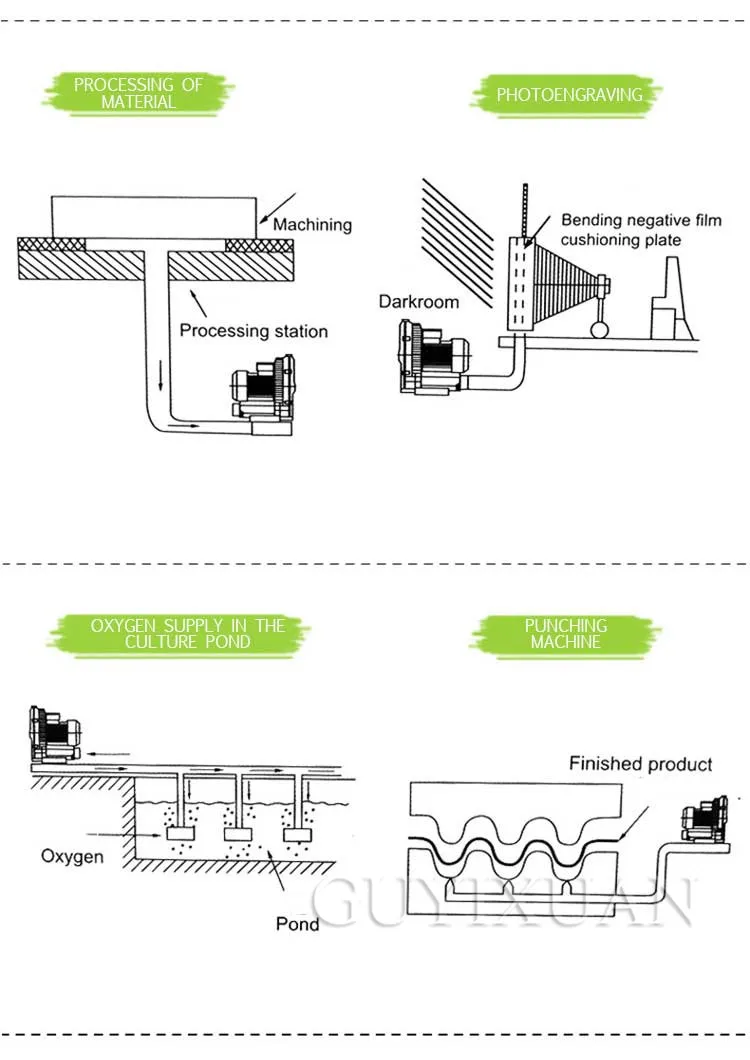 PROCESSING OF MATERIAL

Machining

Processing station

PHOTOENGRAVING

Bending negative film cushioning plate

Darkroom

OXYGEN SUPPLY IN THE CULTURE POND

Oxygen

Pond

PUNCHING MACHINE

Finished product

GUYIXUAN