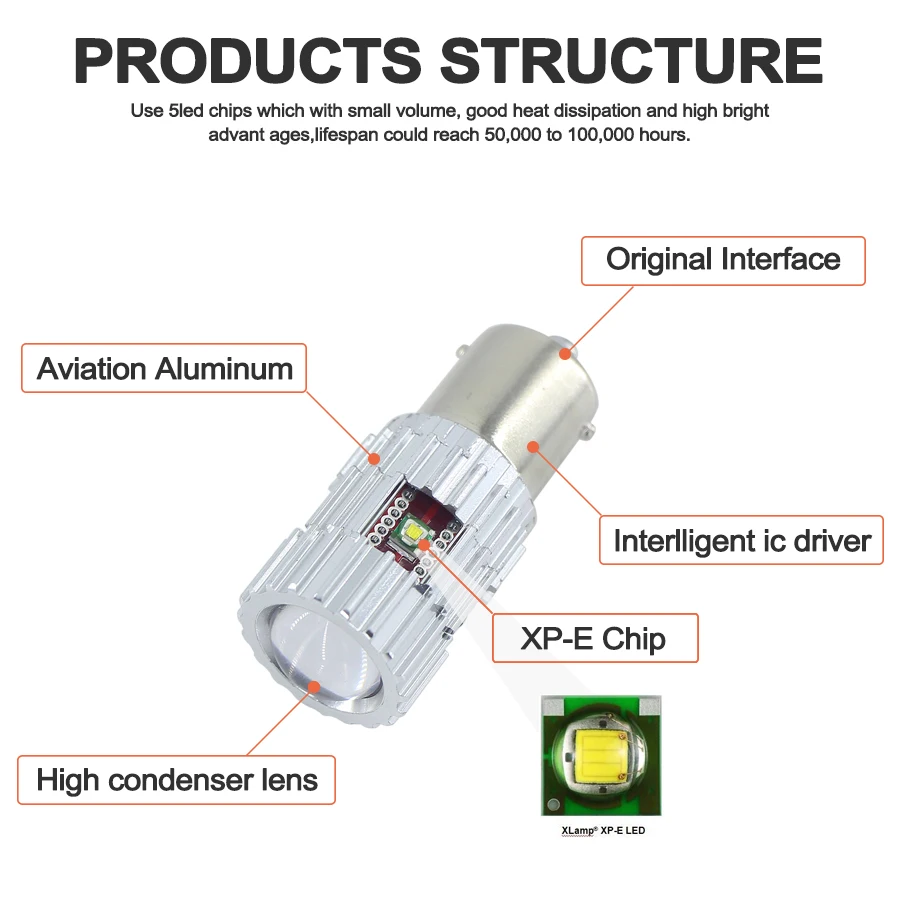 PRODUCTS STRUCTURE

Use 5led chips which with small volume, good heat dissipation and high bright advant ages,lifespan could reach 50,000 to 100,000 hours.

Original Interface

Aviation Aluminum

Interlligent ic driver

XP-E Chip

High condenser lens

XLamp® XP-E LED