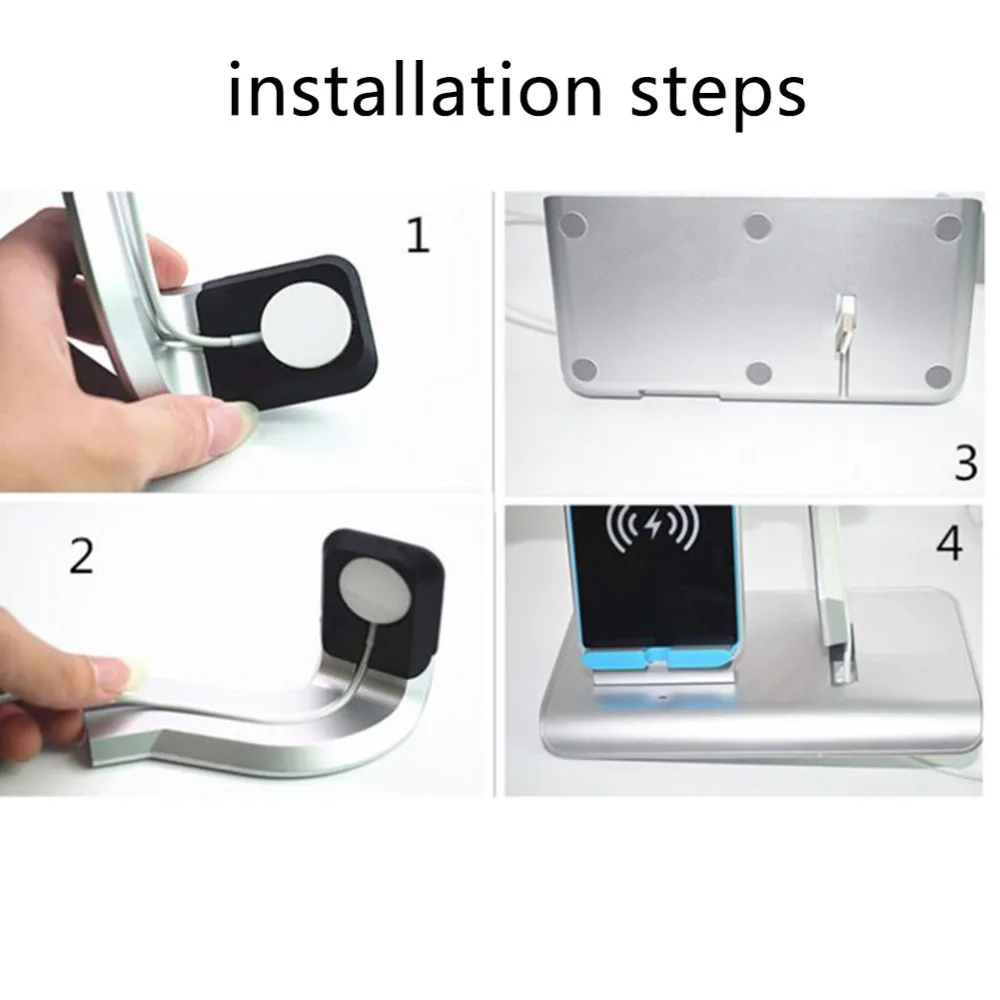 installation steps

1

3

2

4