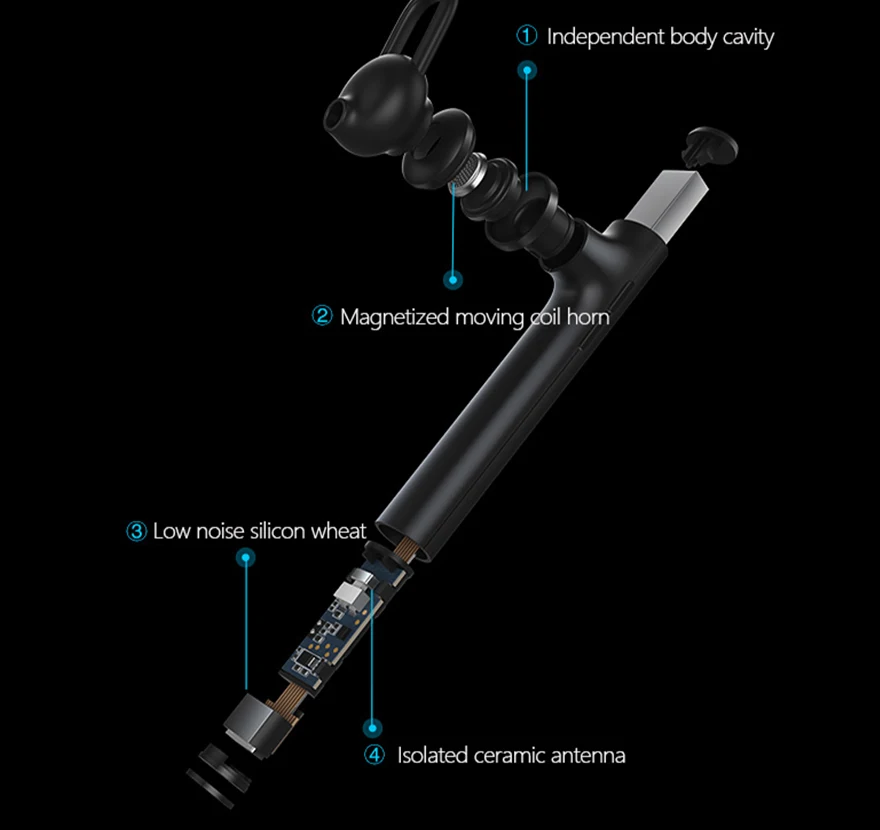 ① Independent body cavity

② Magnetized moving coil horn

③ Low noise silicon wheat

④ Isolated ceramic antenna