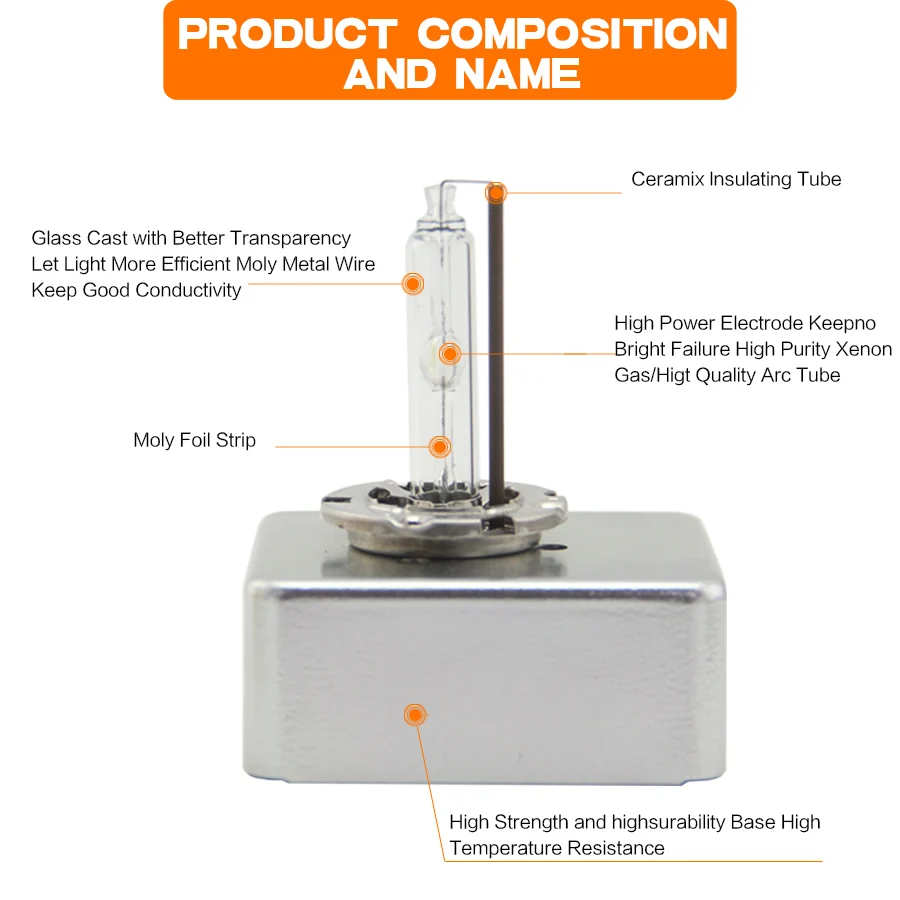 PRODUCT COMPOSITION AND NAME

Ceramix Insulating Tube

Glass Cast with Better Transparency Let Light More Efficient Moly Metal Wire Keep Good Conductivity

High Power Electrode Keepno Bright Failure High Purity Xenon Gas/Higt Quality Arc Tube

Moly Foil Strip

High Strength and highsurability Base High Temperature Resistance