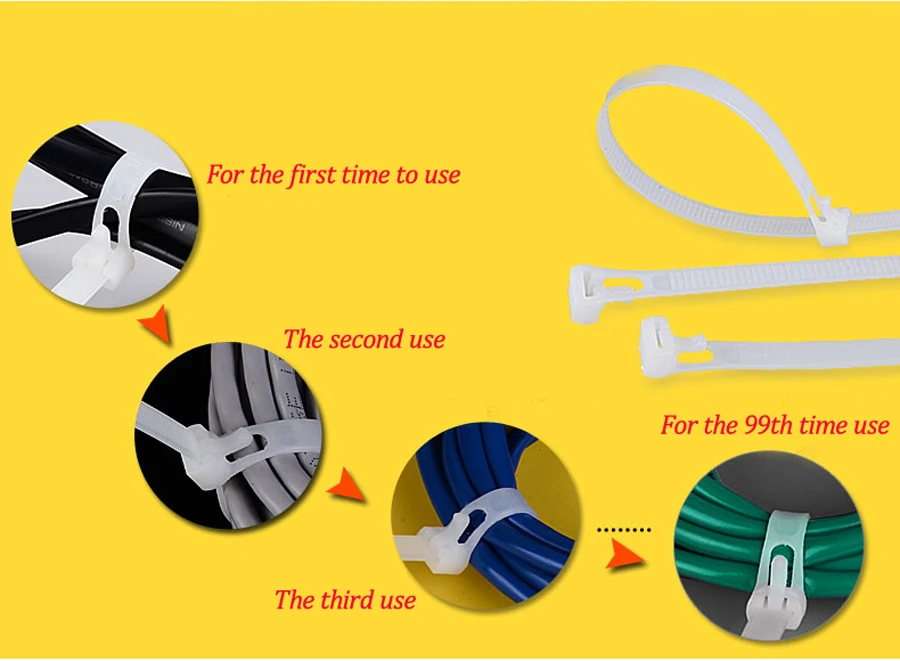 For the first time to use

The second use

The third use

For the 99th time use