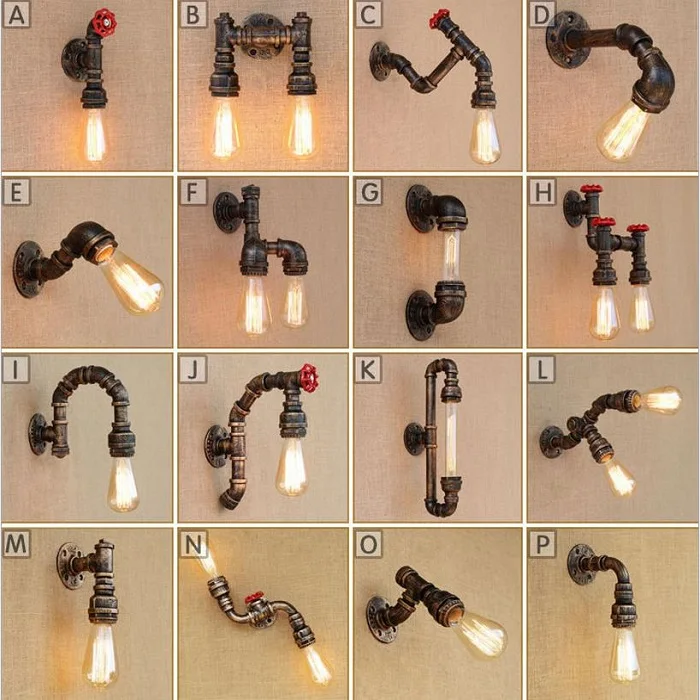 A
B
C
D
E
F
G
H
I
J
K
L
M
N
O
P