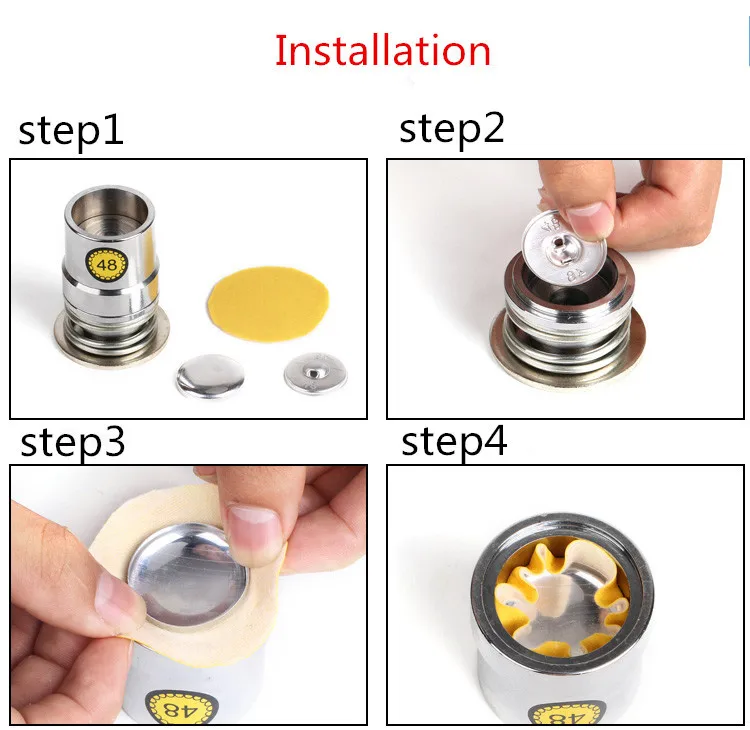 Installation

step1

48

step2

step3

48

step4

48