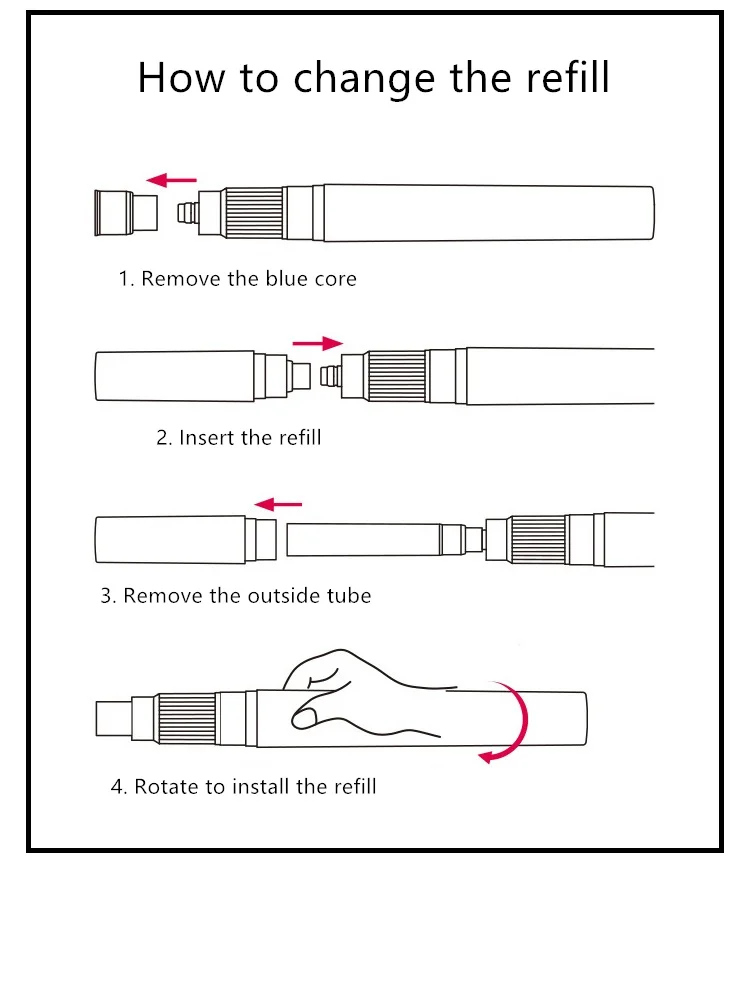 How to change the refill

1. Remove the blue core

2. Insert the refill

3. Remove the outside tube

4. Rotate to install the refill