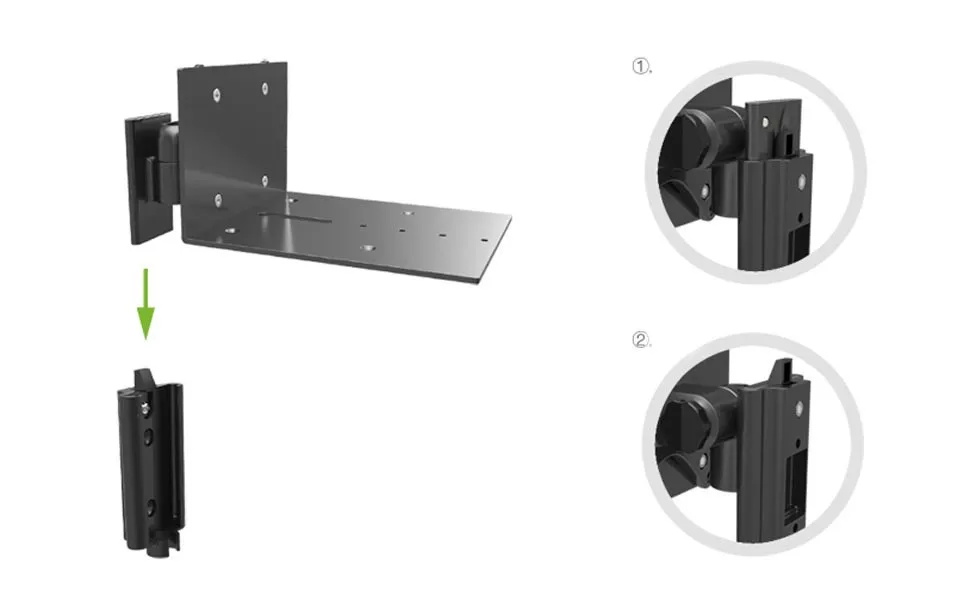 ①.

②.