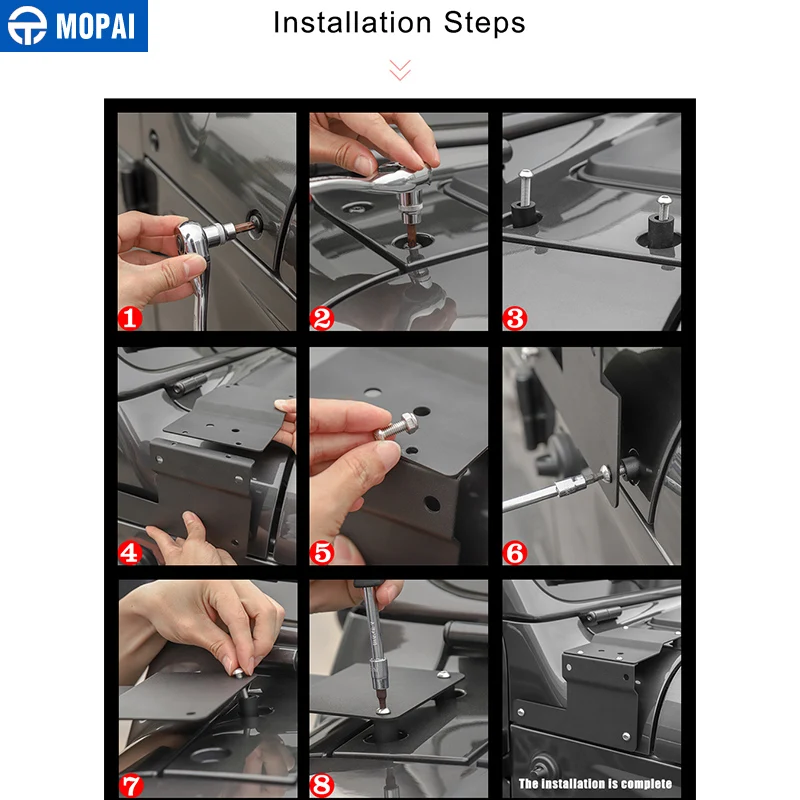 MOPAI

Installation Steps

1

2

3

4

5

6

7

8

The installation is complete