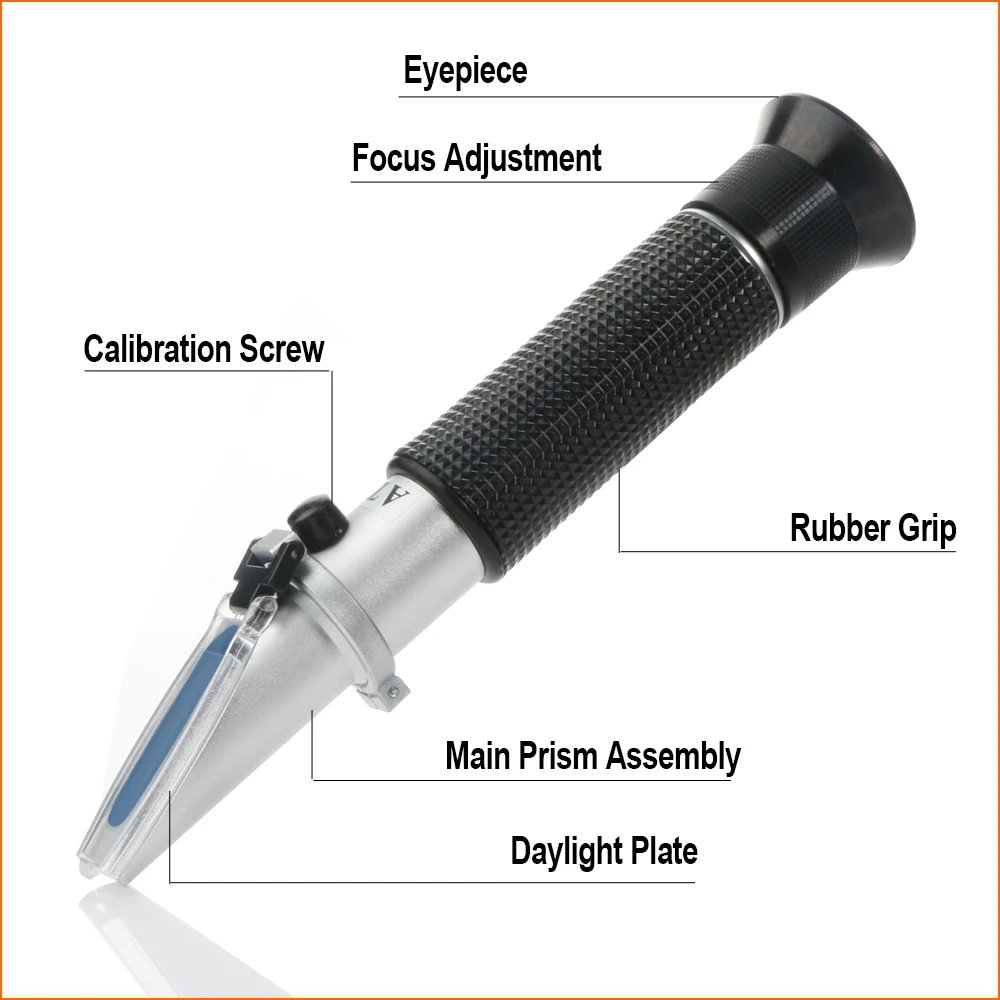 Eyepiece

Focus Adjustment

Calibration Screw

Rubber Grip

Main Prism Assembly

Daylight Plate