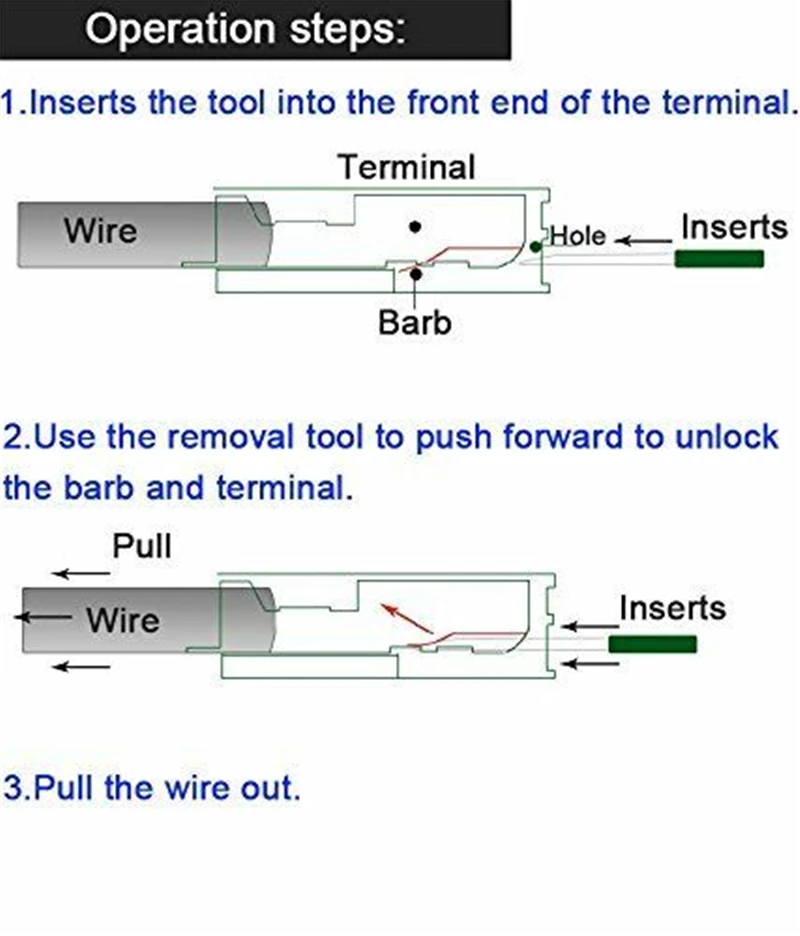 Operation steps:

1.Inserts the tool into the front end of the terminal.

Terminal
Wire
Hole
Inserts
Barb

2.Use the removal tool to push forward to unlock the barb and terminal.

Pull
Wire
Inserts

3.Pull the wire out.