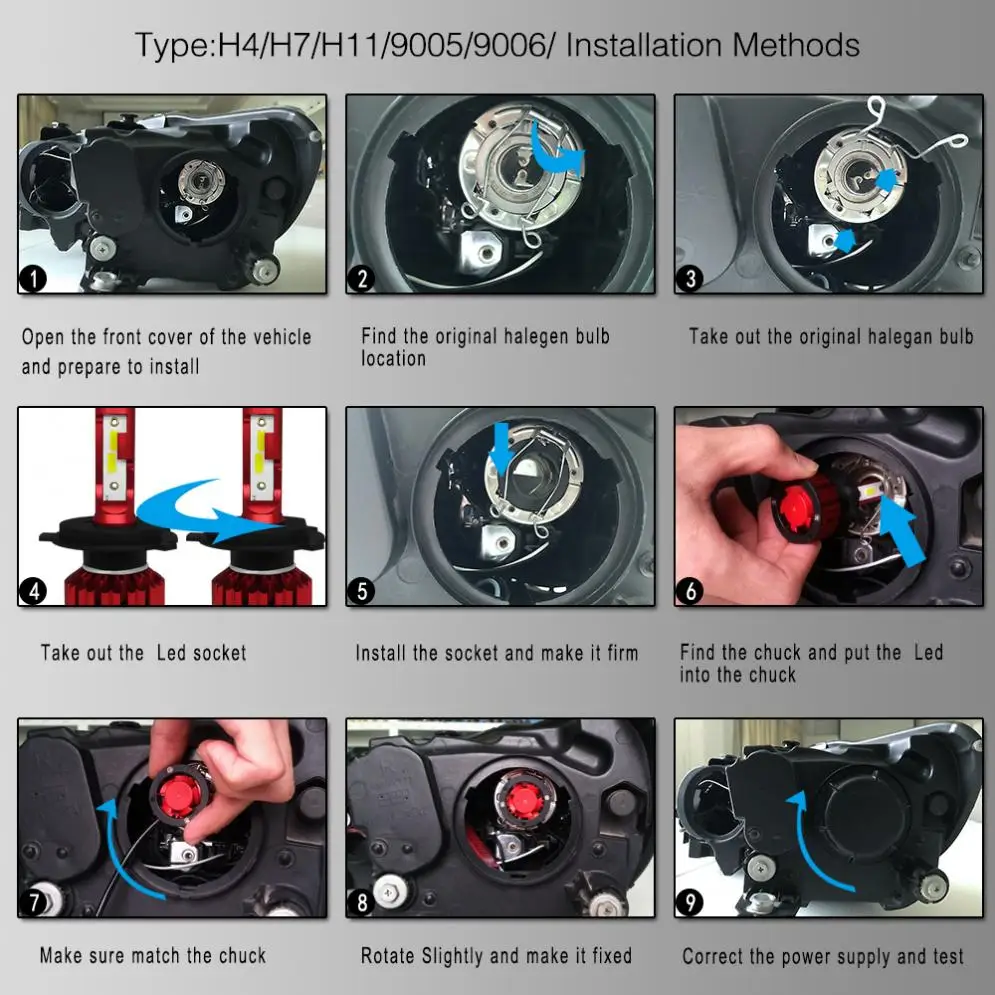 Type:H4/H7/H11/9005/9006/ Installation Methods

1

Open the front cover of the vehicle and prepare to install

2

Find the original halegen bulb location

3

Take out the original halegan bulb

4

Take out the Led socket

5

Install the socket and make it firm

6

Find the chuck and put the Led into the chuck

7

Make sure match the chuck

8

Rotate Slightly and make it fixed

9

Correct the power supply and test