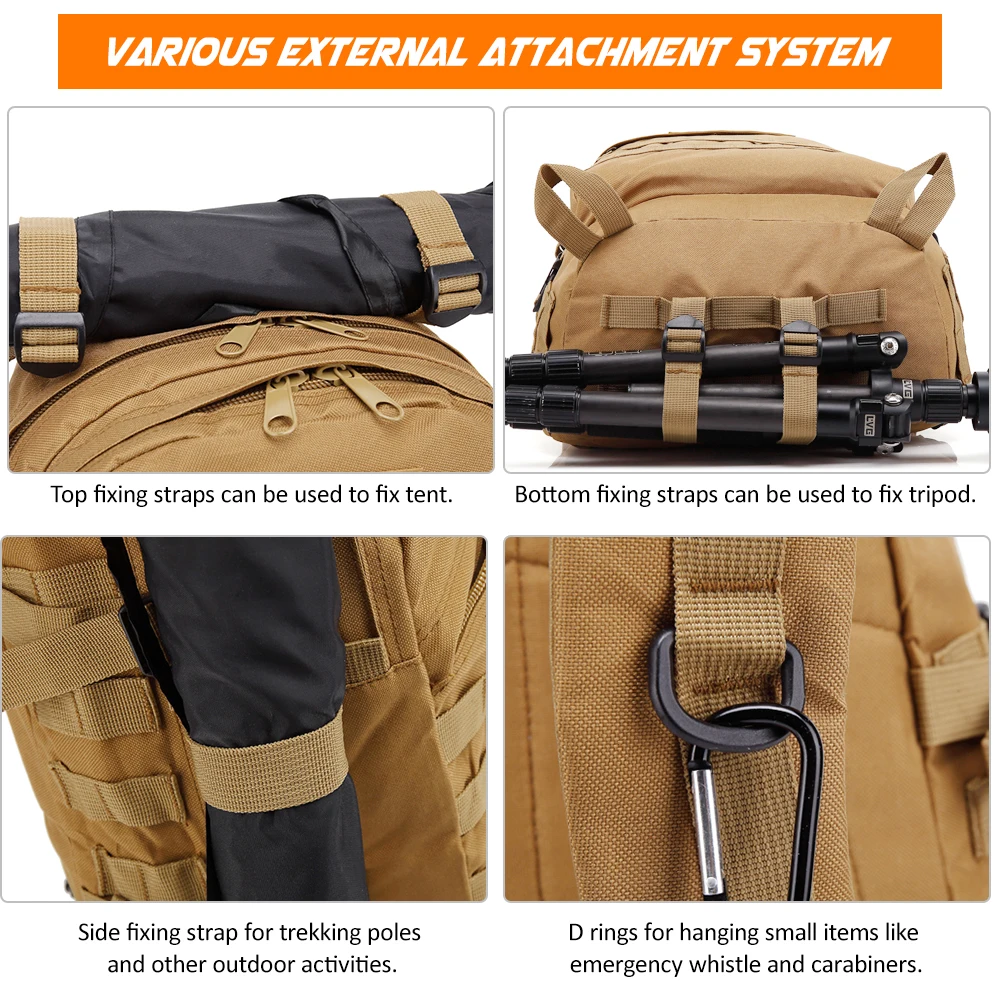 VARIOUS EXTERNAL ATTACHMENT SYSTEM

Top fixing straps can be used to fix tent.

Bottom fixing straps can be used to fix tripod.

Side fixing strap for trekking poles and other outdoor activities.

D rings for hanging small items like emergency whistle and carabiners.