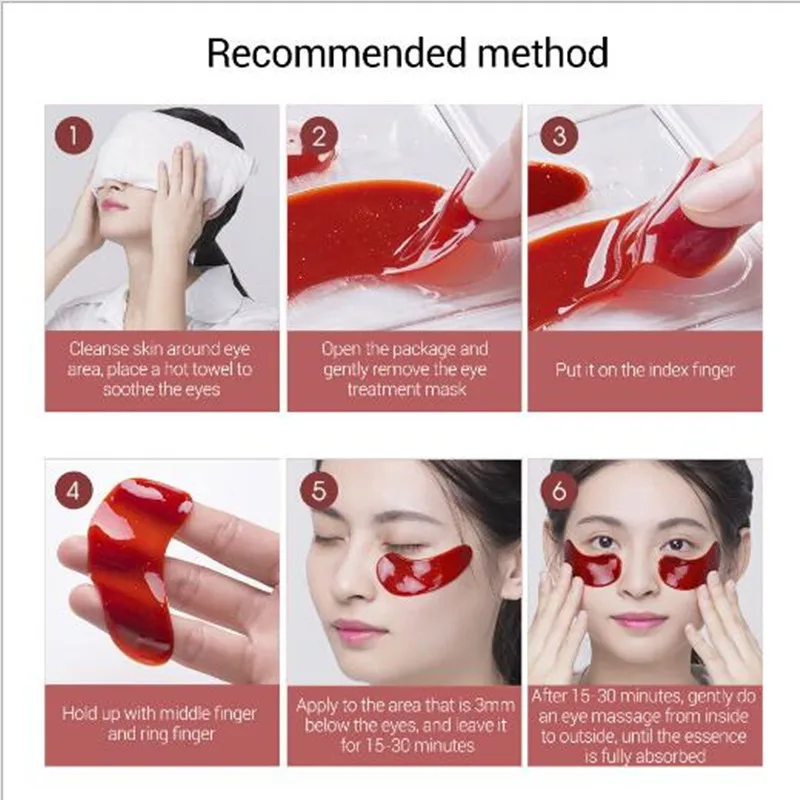 Recommended method

1

Cleanse skin around eye area, place a hot towel to soothe the eyes

2

Open the package and gently remove the eye treatment mask

3

Put it on the index finger

4

Hold up with middle finger and ring finger

5

Apply to the area that is 3mm below the eyes, and leave it for 15-30 minutes

6

After 15-30 minutes, gently do an eye massage from inside to outside, until the essence is fully absorbed