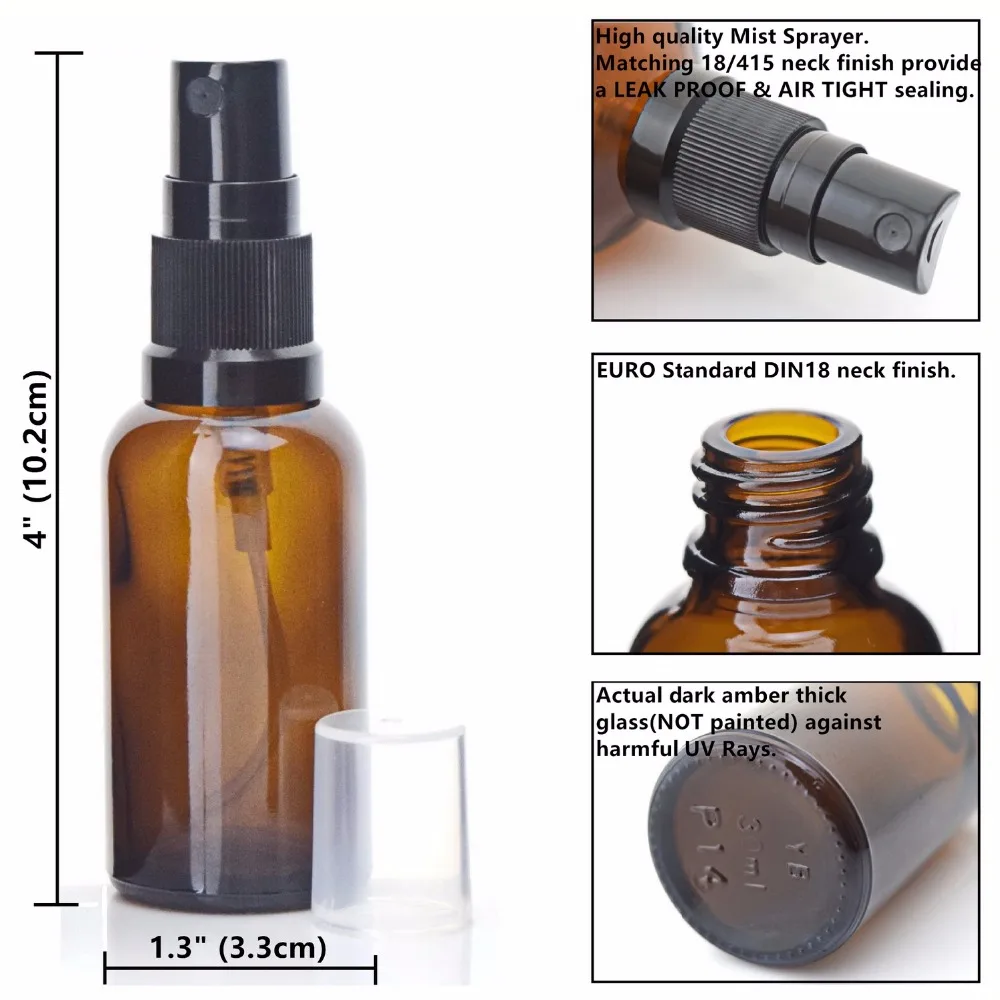 4" (10.2cm)

1.3" (3.3cm)

High quality Mist Sprayer. Matching 18/415 neck finish provide a LEAK PROOF & AIR TIGHT sealing.

EURO Standard DIN18 neck finish.

Actual dark amber thick glass(NOT painted) against harmful UV Rays.

YB 30ml P14