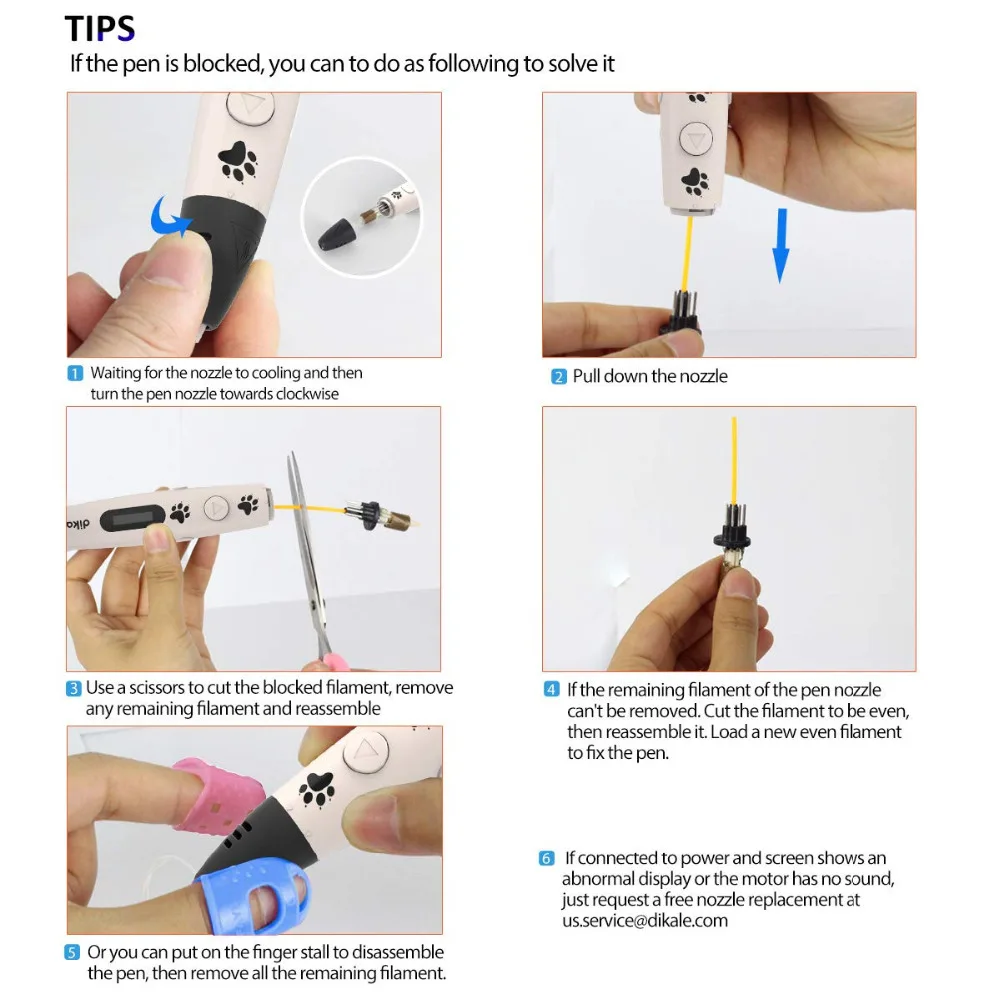 TIPS

If the pen is blocked, you can to do as following to solve it

1 Waiting for the nozzle to cooling and then turn the pen nozzle towards clockwise

2 Pull down the nozzle

dika

3 Use a scissors to cut the blocked filament, remove any remaining filament and reassemble

4 If the remaining filament of the pen nozzle can't be removed. Cut the filament to be even, then reassemble it. Load a new even filament to fix the pen.

5 Or you can put on the finger stall to disassemble the pen, then remove all the remaining filament.

6 If connected to power and screen shows an abnormal display or the motor has no sound, just request a free nozzle replacement at us.service@dikale.com