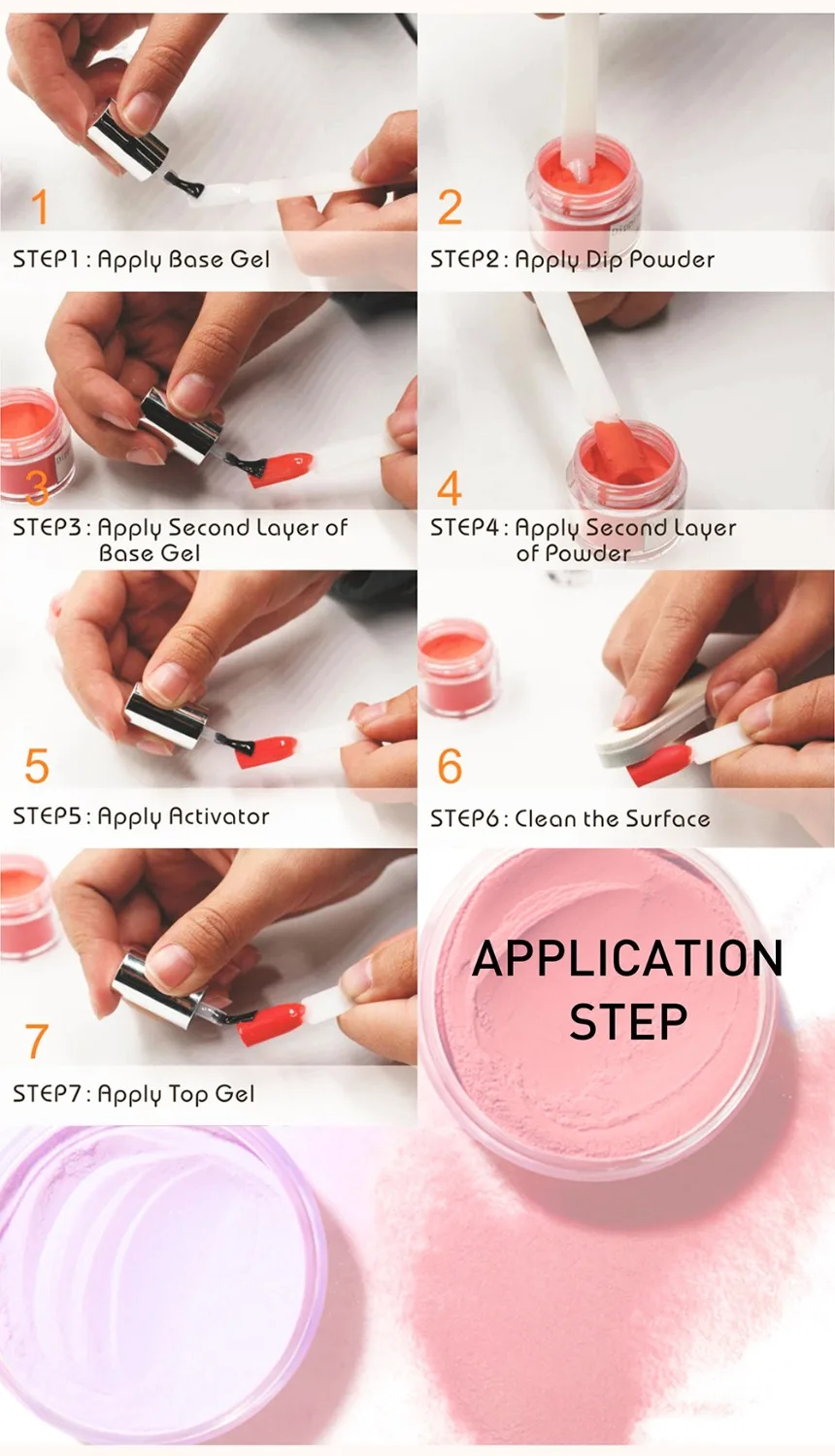 1
STEP1 : Apply Base Gel

2
STEP2 : Apply Dip Powder

3
STEP3 : Apply Second Layer of Base Gel

4
STEP4 : Apply Second Layer of Powder

5
STEP5 : Apply Activator

6
STEP6 : Clean the Surface

7
STEP7 : Apply Top Gel

APPLICATION STEP