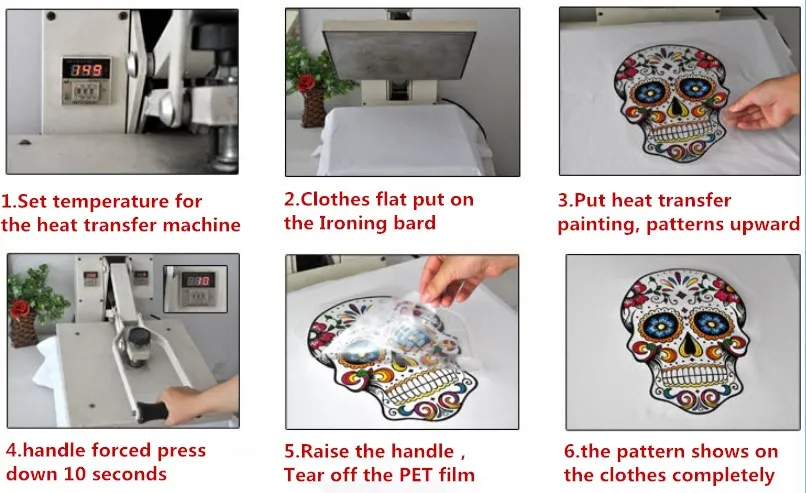 149

1.Set temperature for the heat transfer machine

2.Clothes flat put on the Ironing bard

3.Put heat transfer painting, patterns upward

10

4.handle forced press down 10 seconds

5.Raise the handle , Tear off the PET film

6.the pattern shows on the clothes completely