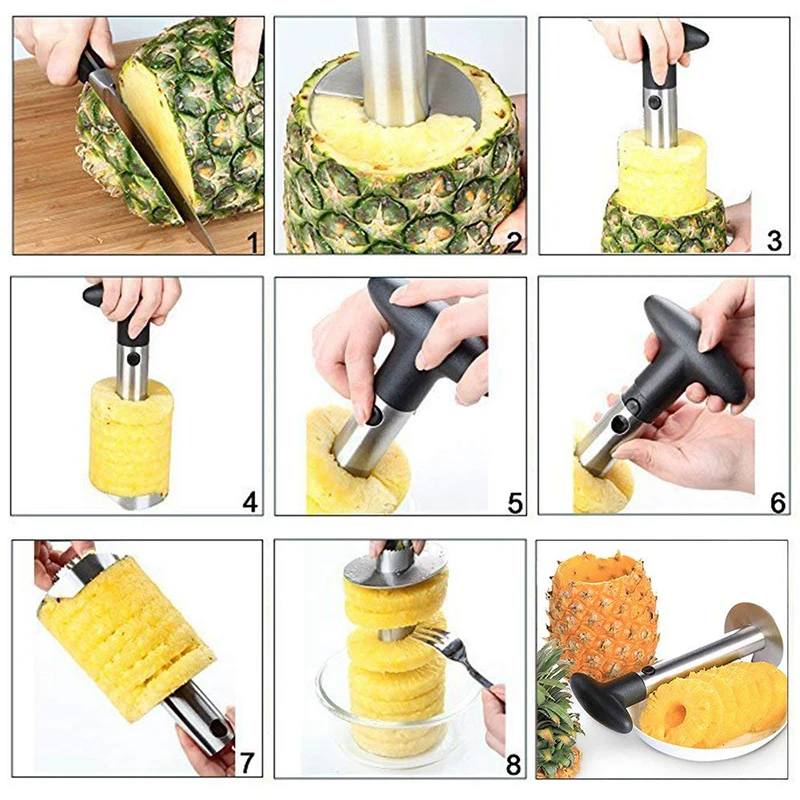 1
2
3
4
5
6
7
8